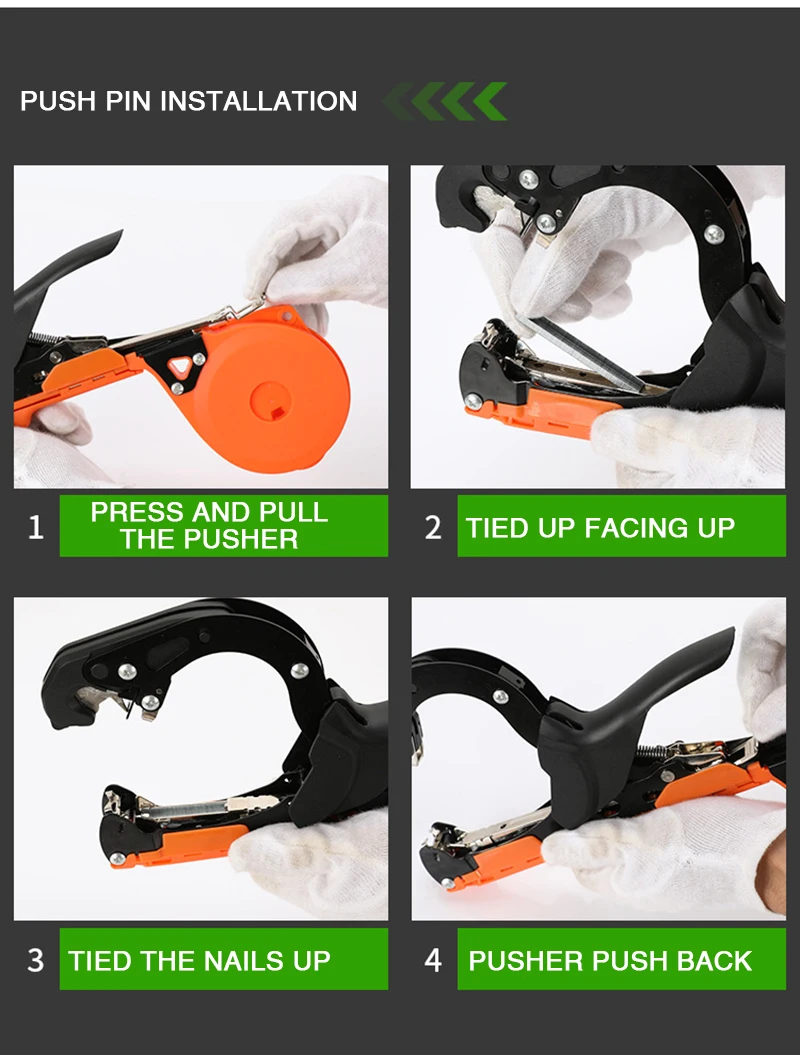 PUSH PIN INSTALLATION

1 PRESS AND PULL THE PUSHER

2 TIED UP FACING UP

3 TIED THE NAILS UP

4 PUSHER PUSH BACK