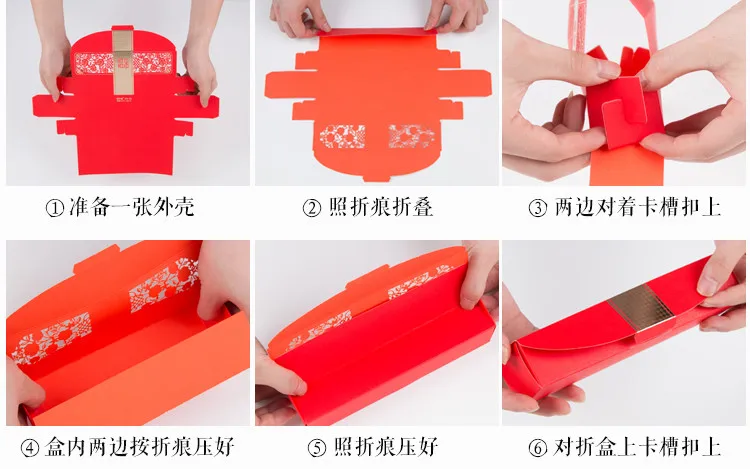 ① 准备一张外壳

② 照折痕折叠

③ 两边对着卡槽扣上

④ 盒内两边按折痕压好

⑤ 照折痕压好

⑥ 对折盒上卡槽扣上