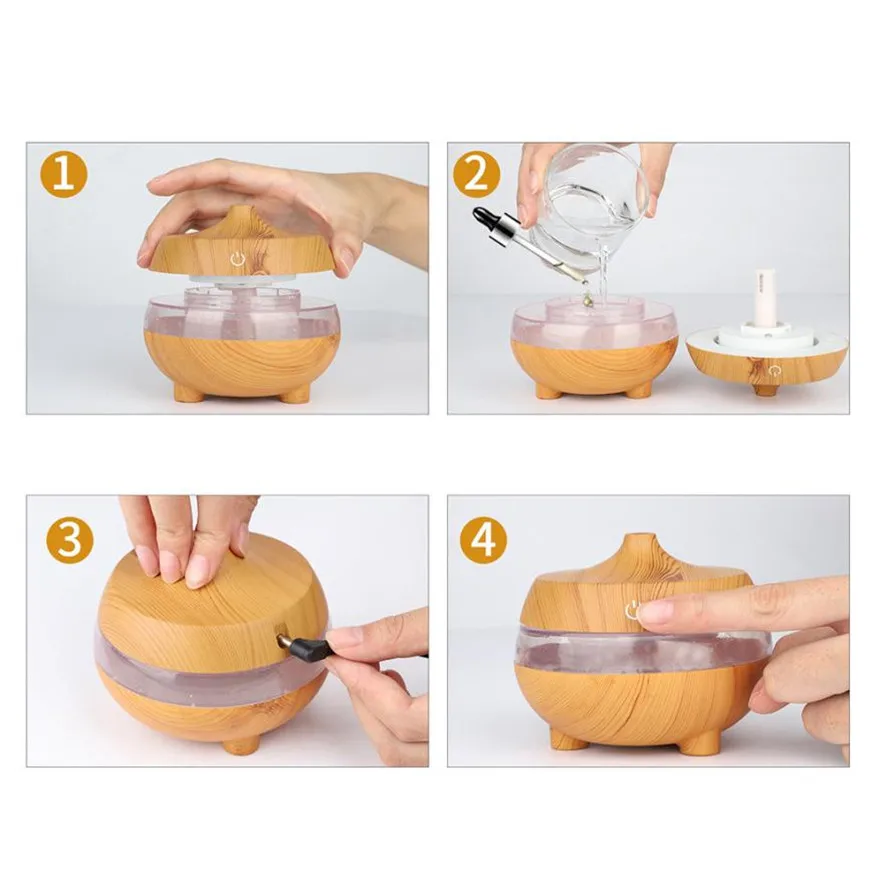 1

2

3

4