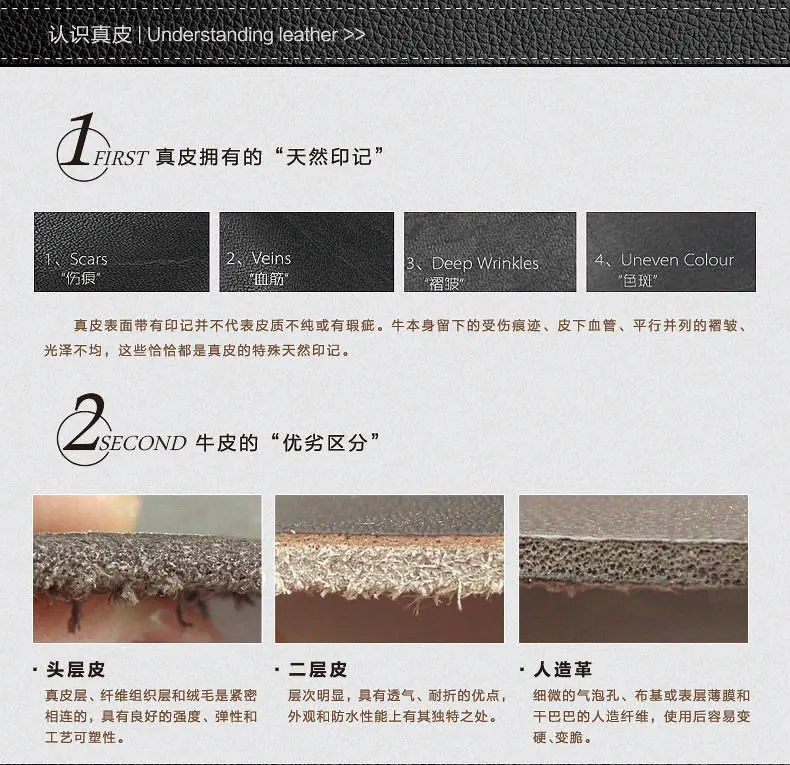 认识真皮 | Understanding leather >>

1 FIRST 真皮拥有的“天然印记”

1、Scars “伤痕”

2、Veins “血筋”

3、Deep Wrinkles “褶皱”

4、Uneven Colour “色斑”

真皮表面带有印记并不代表皮质不纯或有瑕疵。牛本身留下的受伤痕迹、皮下血管、平行并列的褶皱、光泽不均，这些恰恰都是真皮的特殊天然印记。

2 SECOND 牛皮的“优劣区分”

· 头层皮
真皮层、纤维组织层和绒毛是紧密相连的，具有良好的强度、弹性和工艺可塑性。

· 二层皮
层次明显，具有透气、耐折的优点，外观和防水性能上有其独特之处。

· 人造革
细微的气泡孔、布基或表层薄膜和干巴巴的人造纤维，使用后容易变硬、变脆。