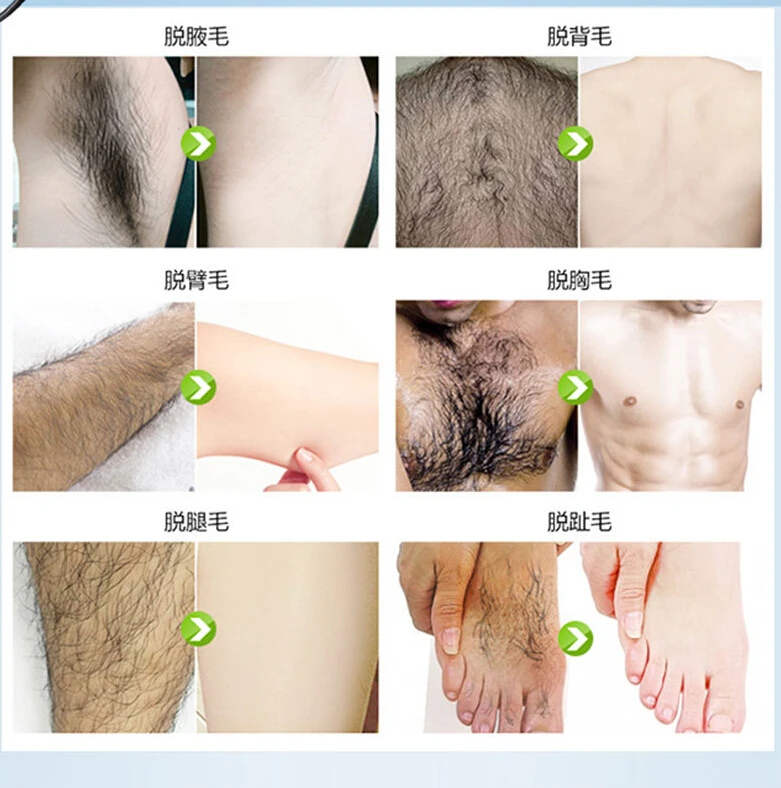 脱腋毛

脱背毛

脱臂毛

脱胸毛

脱腿毛

脱趾毛