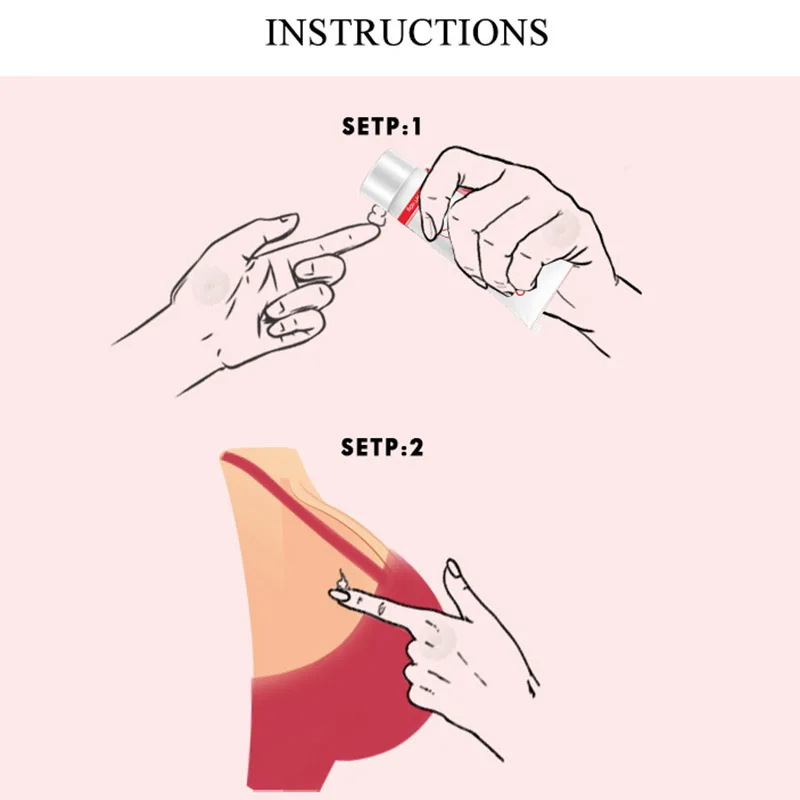 INSTRUCTIONS

SETP:1

SETP:2