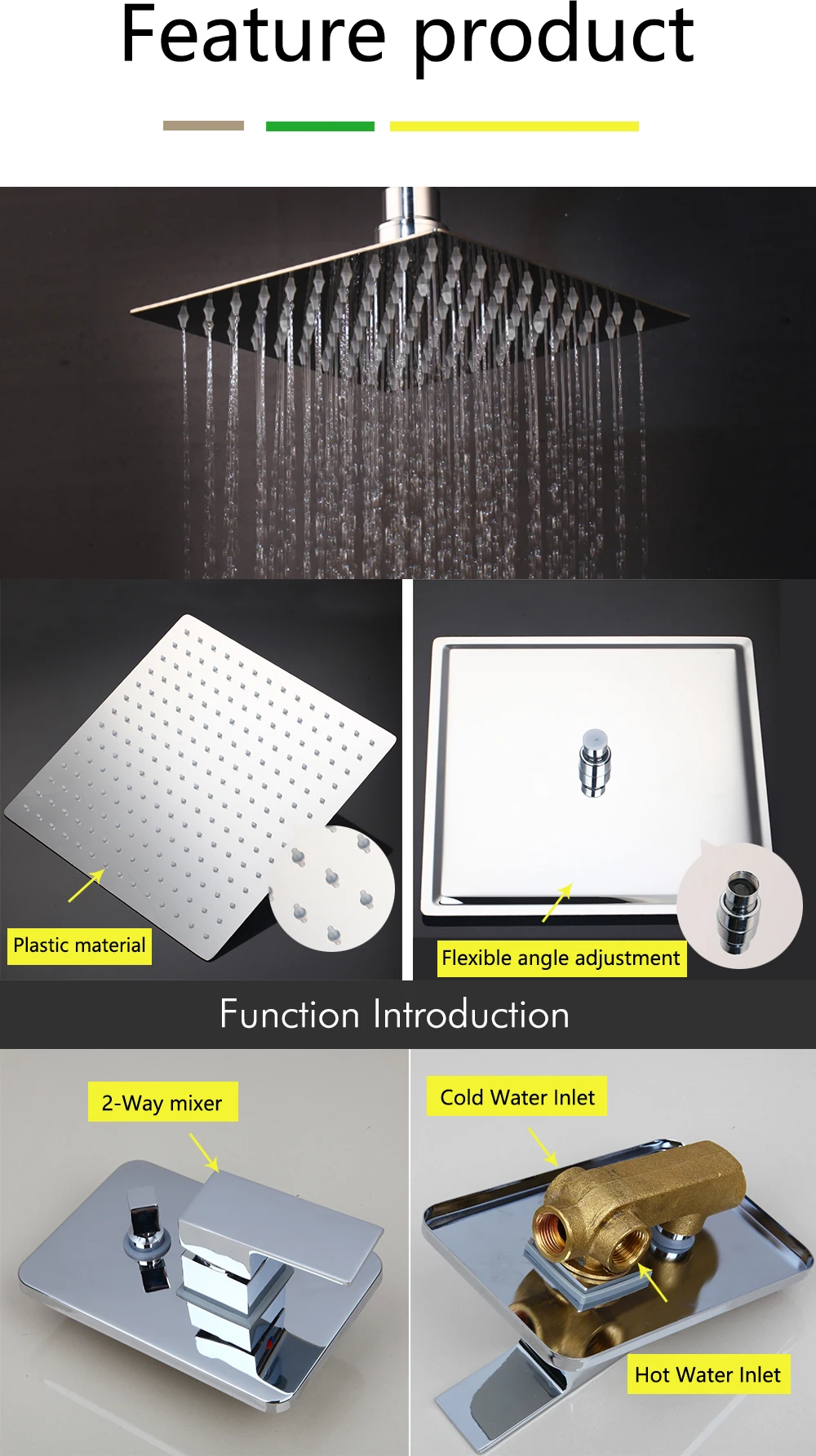 Feature product

Plastic material

Flexible angle adjustment

Function Introduction

2-Way mixer

Cold Water Inlet

Hot Water Inlet