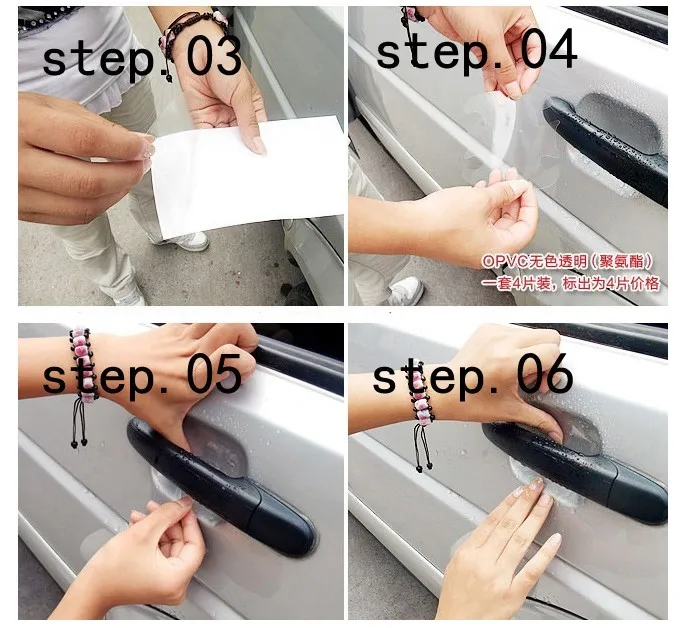 step. 03

step. 04

OPVC无色透明（聚氨酯）
一套4片装，标出为4片价格

step. 05

step. 06