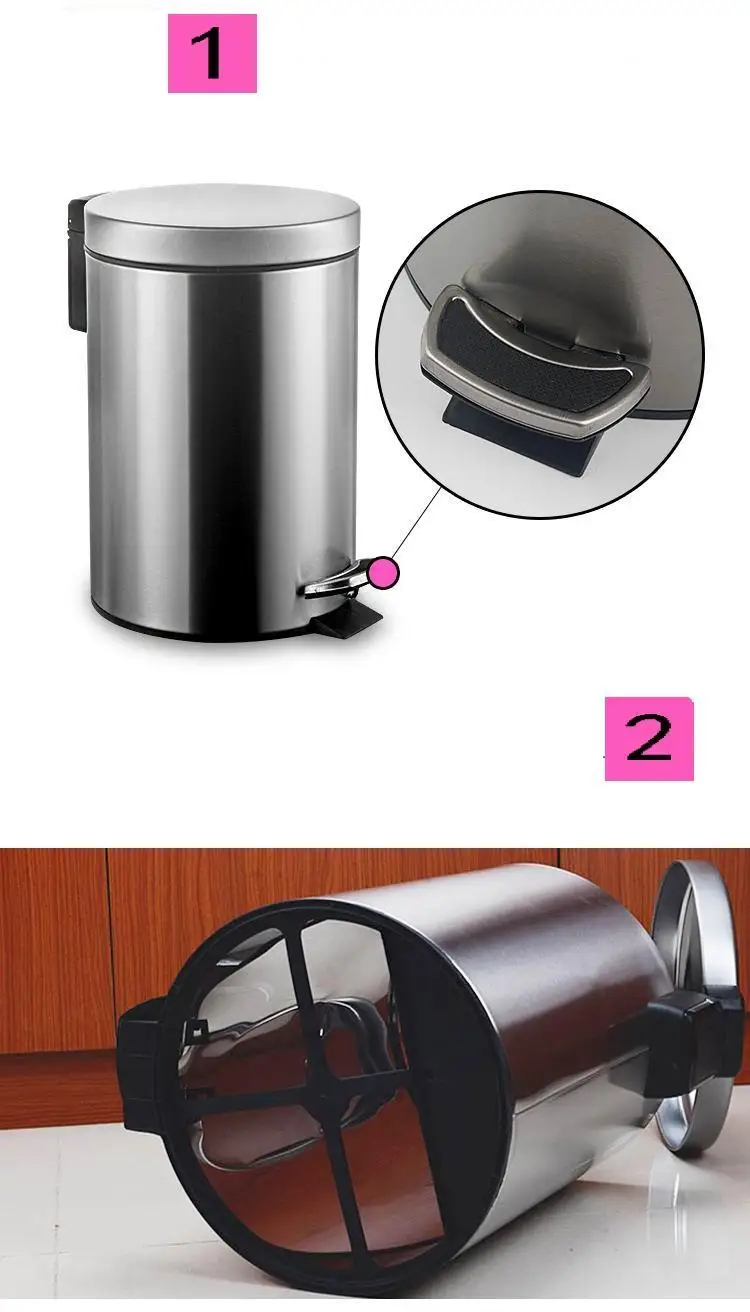 1

2