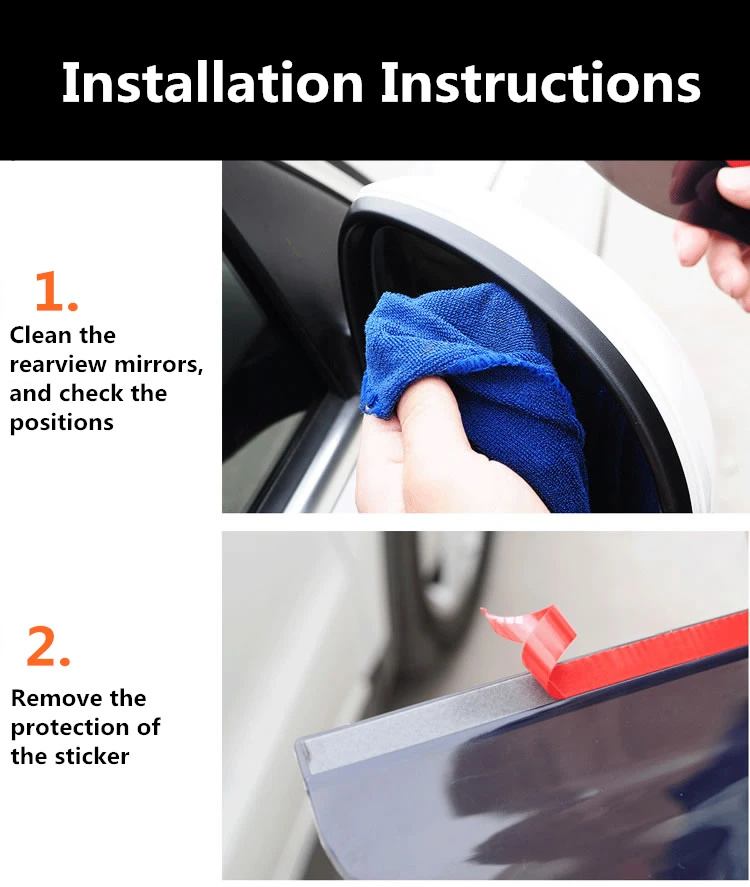 Installation Instructions

1.
Clean the rearview mirrors, and check the positions

2.
Remove the protection of the sticker