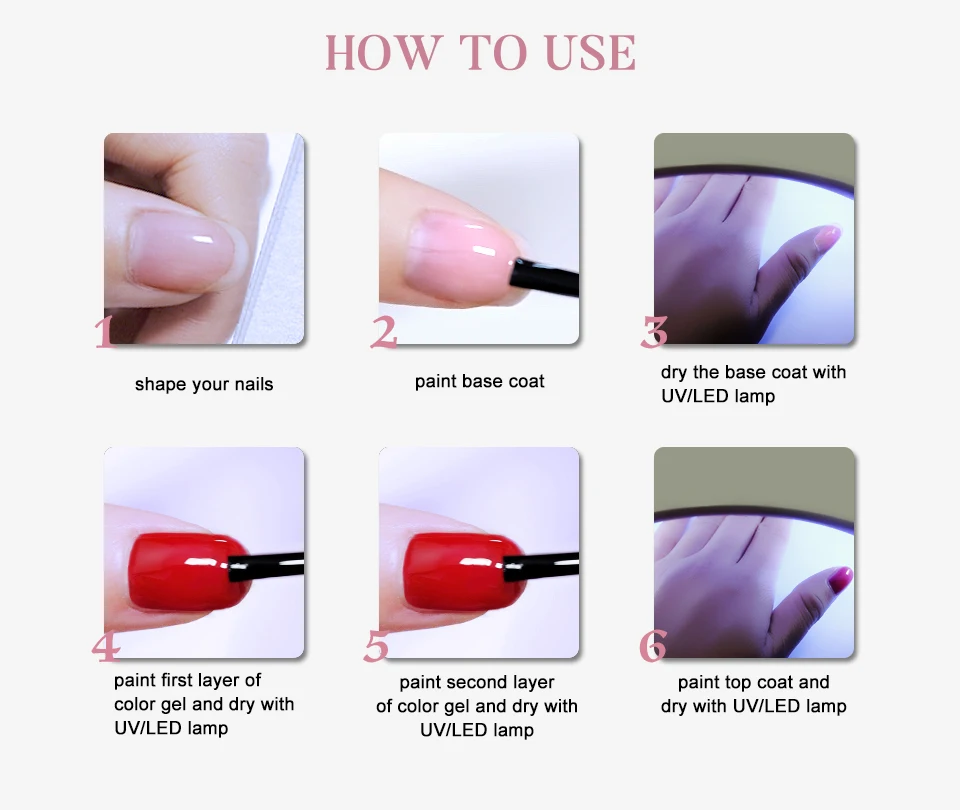 HOW TO USE

1
shape your nails

2
paint base coat

3
dry the base coat with UV/LED lamp

4
paint first layer of color gel and dry with UV/LED lamp

5
paint second layer of color gel and dry with UV/LED lamp

6
paint top coat and dry with UV/LED lamp