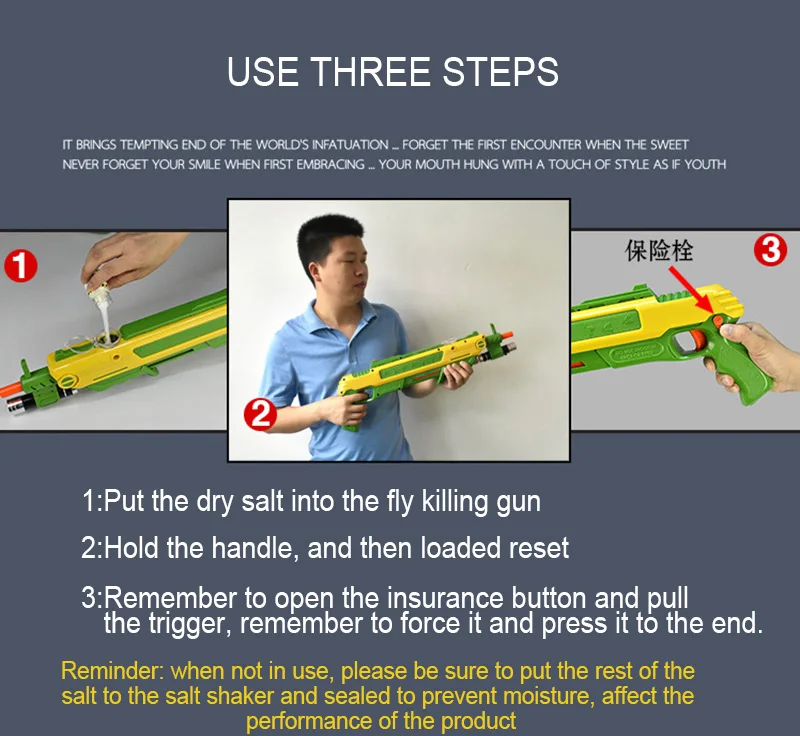 USE THREE STEPS

IT BRINGS TEMPTING END OF THE WORLD'S INFATUATION ... FORGET THE FIRST ENCOUNTER WHEN THE SWEET NEVER FORGET YOUR SMILE WHEN FIRST EMBRACING ... YOUR MOUTH HUNG WITH A TOUCH OF STYLE AS IF YOUTH

1

2

保险栓

3

1:Put the dry salt into the fly killing gun

2:Hold the handle, and then loaded reset

3:Remember to open the insurance button and pull the trigger, remember to force it and press it to the end.

Reminder: when not in use, please be sure to put the rest of the salt to the salt shaker and sealed to prevent moisture, affect the performance of the product