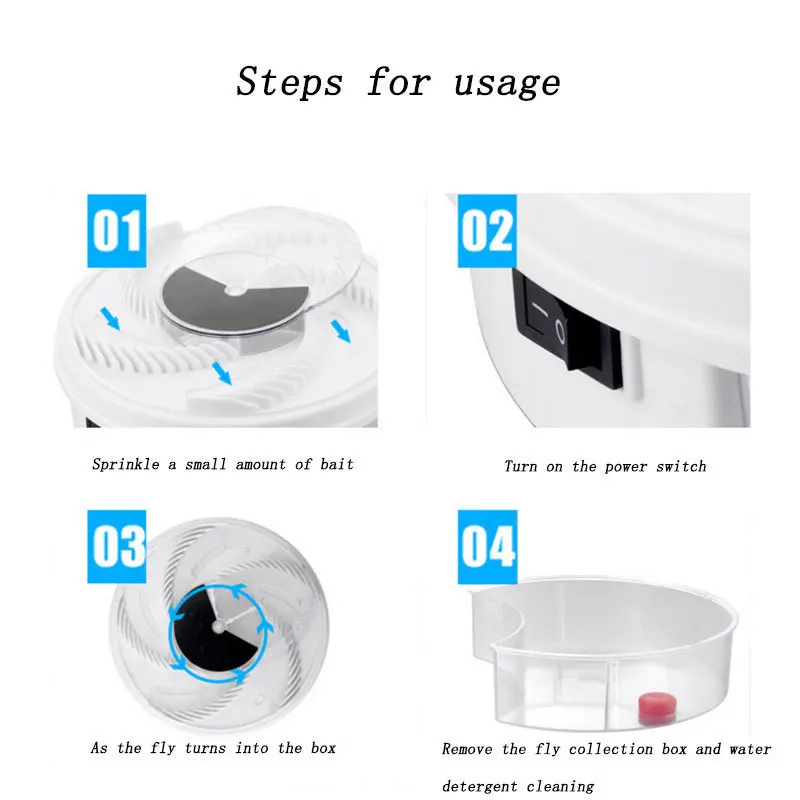 Steps for usage

01

Sprinkle a small amount of bait

02

Turn on the power switch

03

As the fly turns into the box

04

Remove the fly collection box and water detergent cleaning