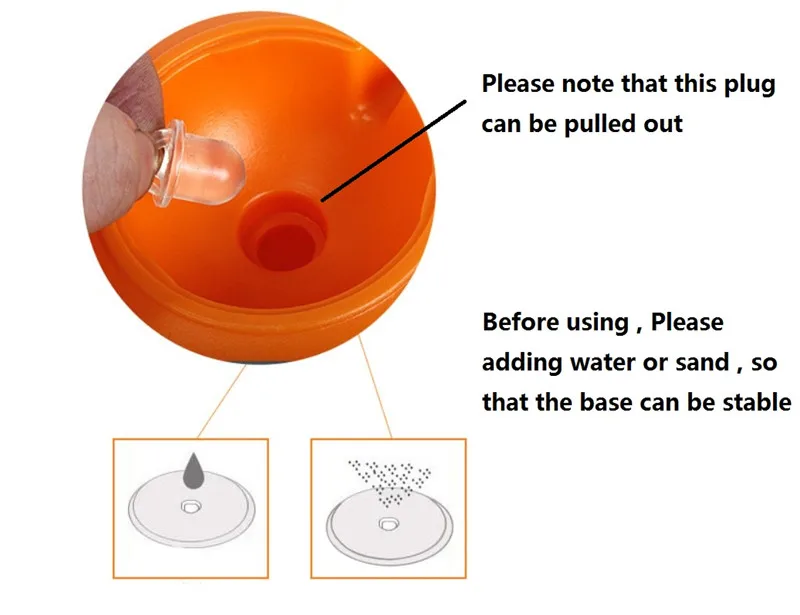 Please note that this plug can be pulled out

Before using , Please adding water or sand , so that the base can be stable