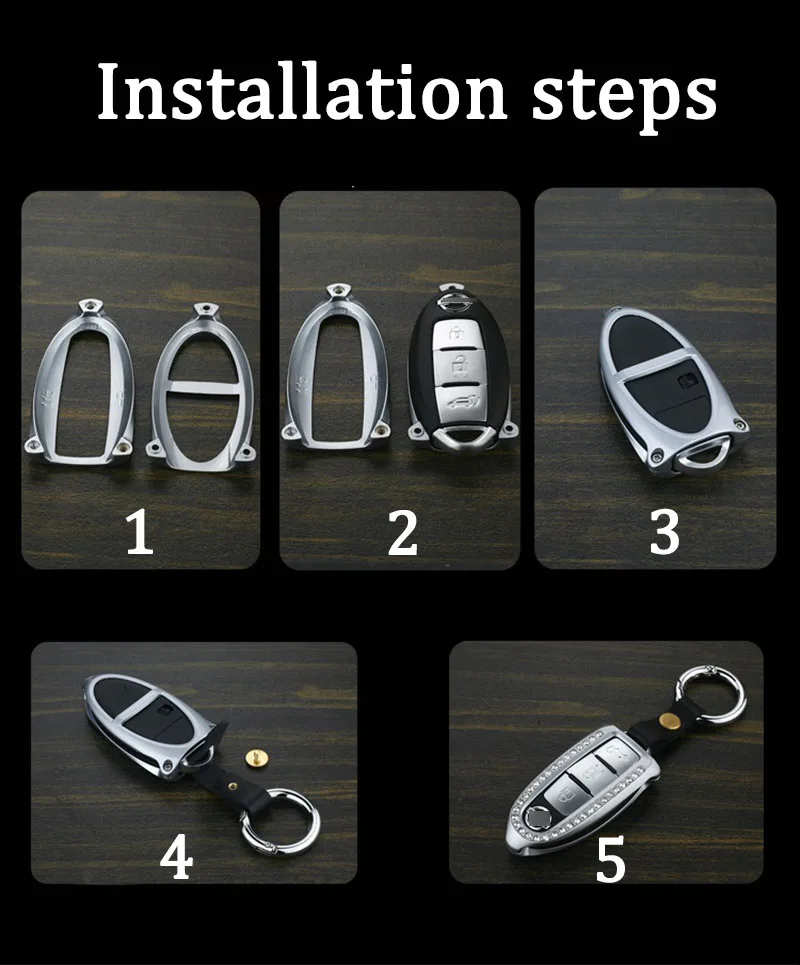 Installation steps

1

2

3

4

5