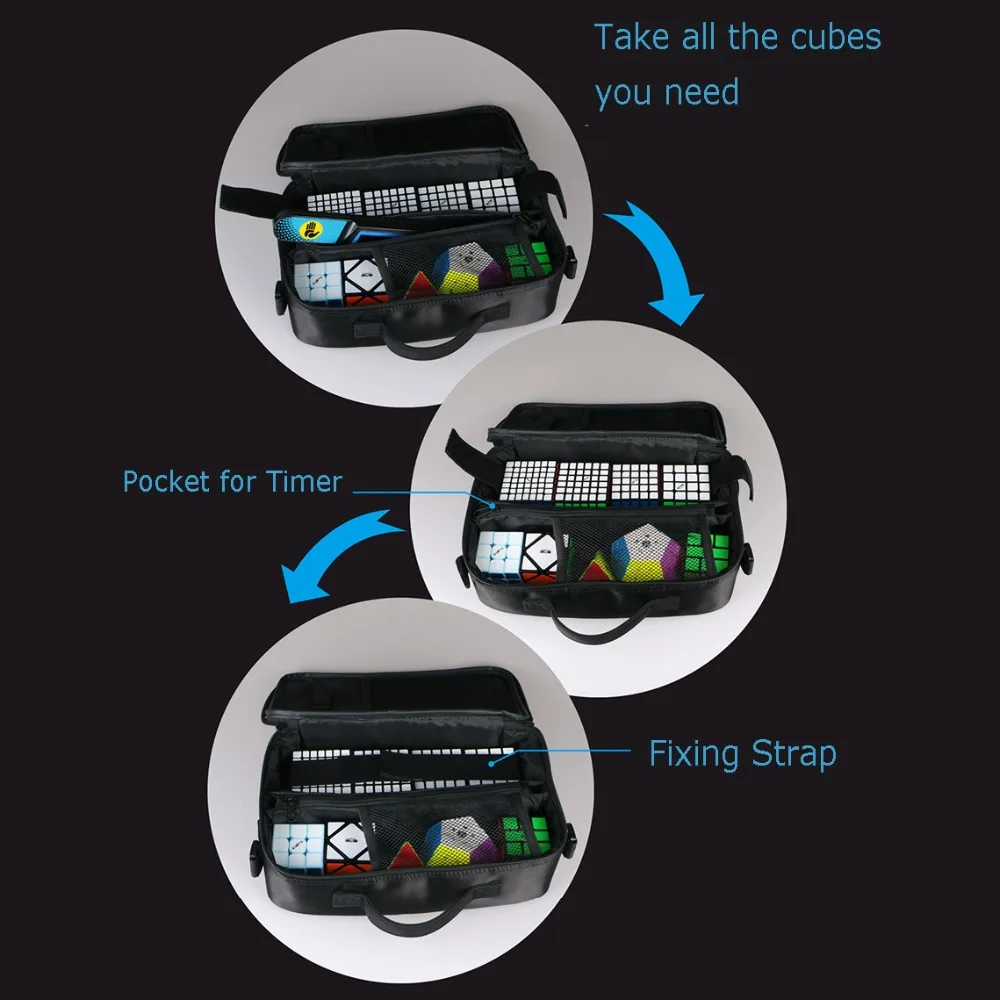 Take all the cubes you need

Pocket for Timer

Fixing Strap