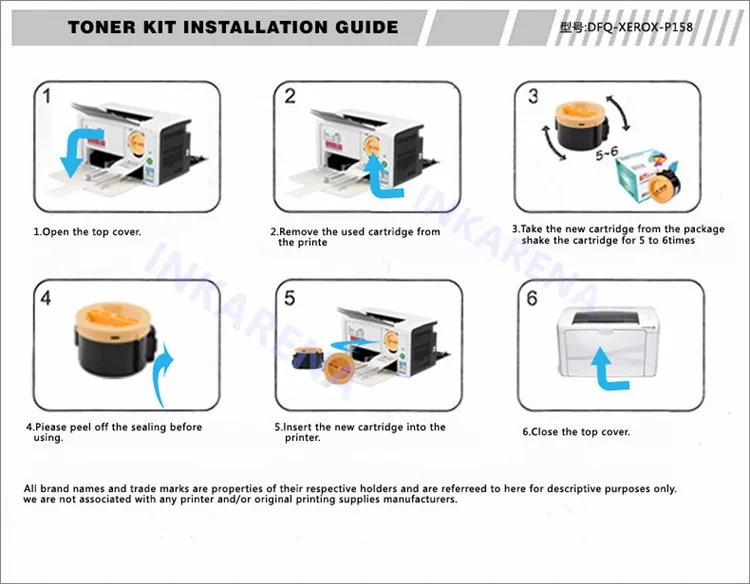 TONER KIT INSTALLATION GUIDE

型号:DFQ-XEROX-P158

1

1.Open the top cover.

2

2.Remove the used cartridge from the printe

3

5~6

3.Take the new cartridge from the package shake the cartridge for 5 to 6times

4

4.Please peel off the sealing before using.

5

5.Insert the new cartridge into the printer.

6

6.Close the top cover.

INKARENA

All brand names and trade marks are properties of their respective holders and are referreed to here for descriptive purposes only. we are not associated with any printer and/or original printing supplies manufacturers.