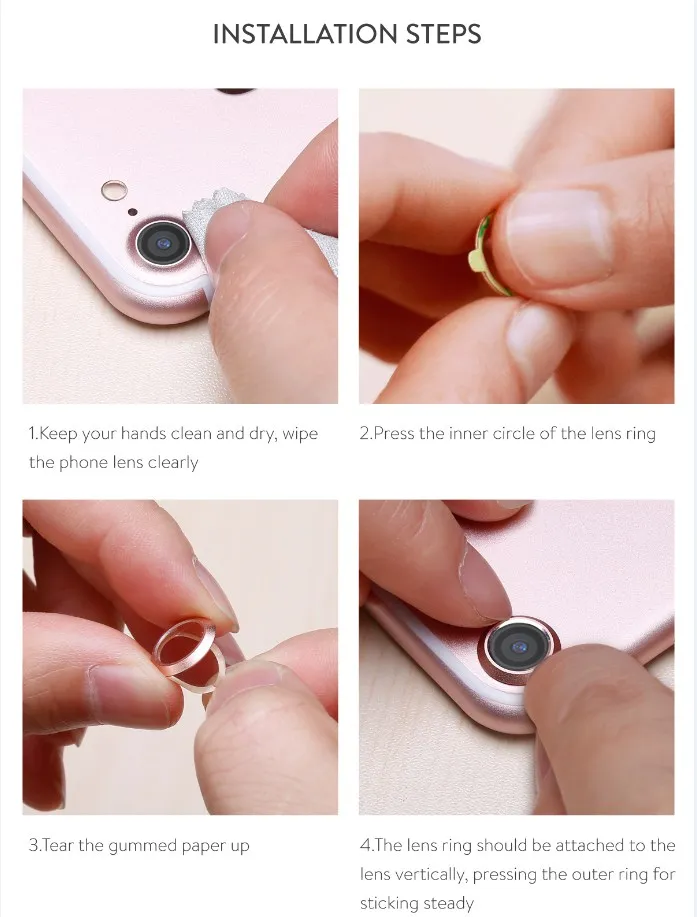 INSTALLATION STEPS

1.Keep your hands clean and dry, wipe the phone lens clearly

2.Press the inner circle of the lens ring

3.Tear the gummed paper up

4.The lens ring should be attached to the lens vertically, pressing the outer ring for sticking steady