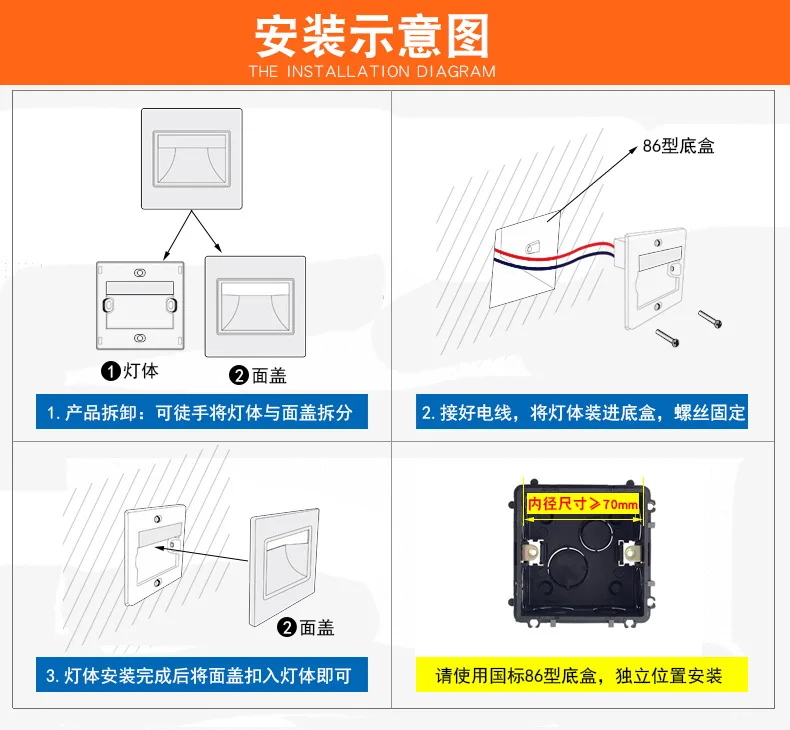 安装示意图
THE INSTALLATION DIAGRAM

❶灯体
❷面盖
1. 产品拆卸：可徒手将灯体与面盖拆分

86型底盒
2. 接好电线，将灯体装进底盒，螺丝固定

❷面盖
3. 灯体安装完成后将面盖扣入灯体即可

内径尺寸≥70mm
请使用国标86型底盒，独立位置安装