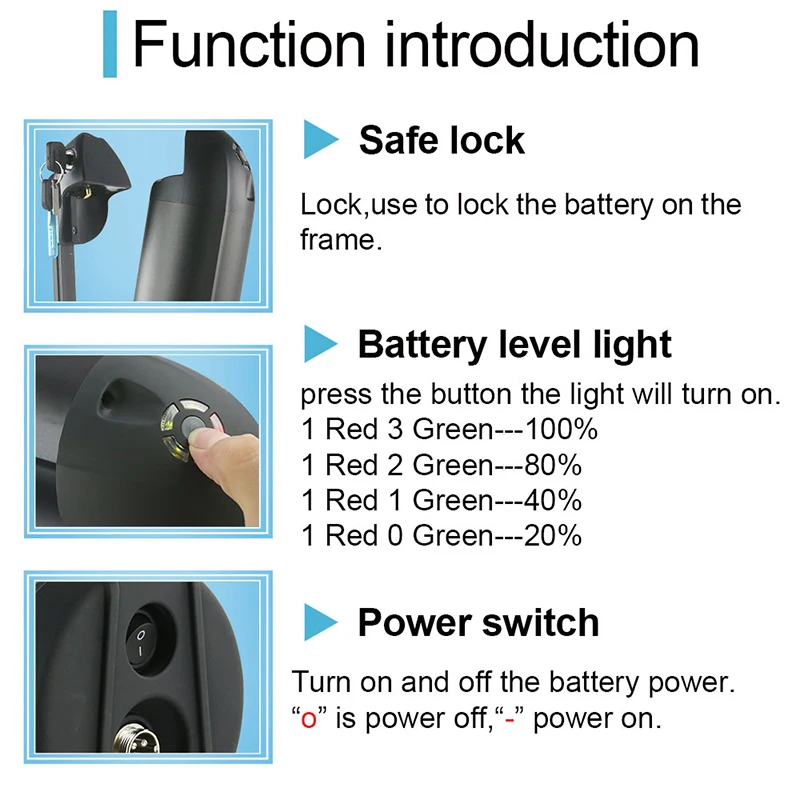 Function introduction

Safe lock

Lock,use to lock the battery on the frame.

Battery level light

press the button the light will turn on.
1 Red 3 Green---100%
1 Red 2 Green---80%
1 Red 1 Green---40%
1 Red 0 Green---20%

Power switch

Turn on and off the battery power.
“o” is power off,“-” power on.