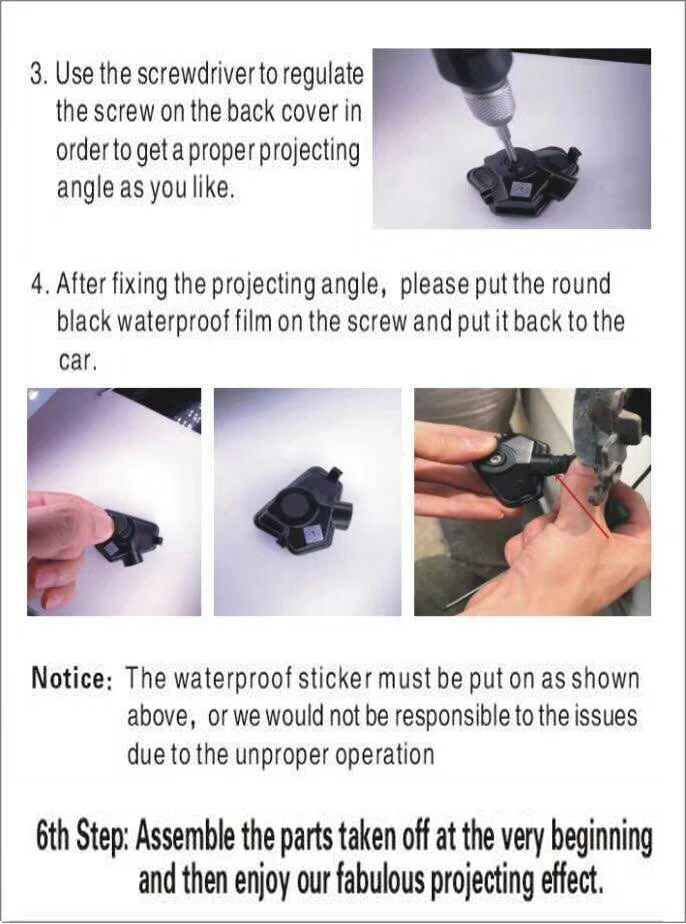 3. Use the screwdriver to regulate the screw on the back cover in order to get a proper projecting angle as you like.

4. After fixing the projecting angle, please put the round black waterproof film on the screw and put it back to the car.

Notice: The waterproof sticker must be put on as shown above, or we would not be responsible to the issues due to the unproper operation

6th Step: Assemble the parts taken off at the very beginning and then enjoy our fabulous projecting effect.