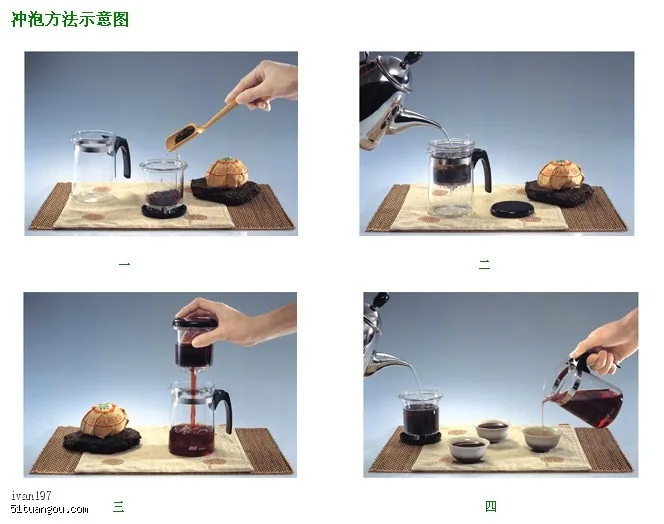 冲泡方法示意图

一

二

三

四

ivan197
51tuangou.com