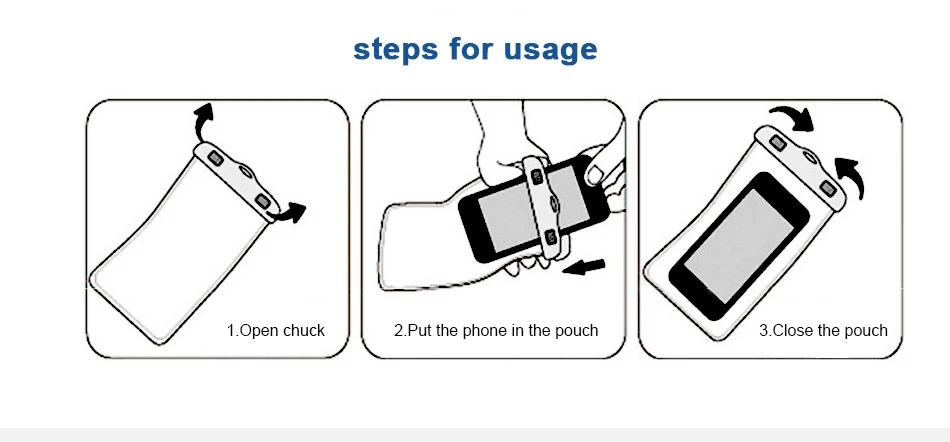 steps for usage

1.Open chuck

2.Put the phone in the pouch

3.Close the pouch