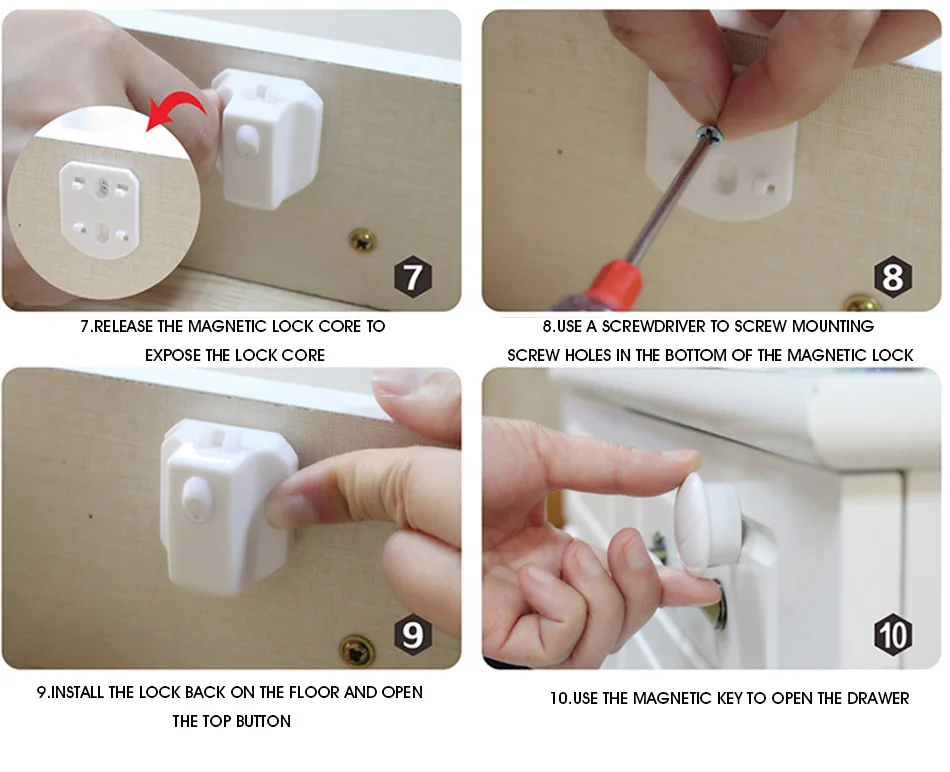 7

7.RELEASE THE MAGNETIC LOCK CORE TO EXPOSE THE LOCK CORE

8

8.USE A SCREWDRIVER TO SCREW MOUNTING SCREW HOLES IN THE BOTTOM OF THE MAGNETIC LOCK

9

9.INSTALL THE LOCK BACK ON THE FLOOR AND OPEN THE TOP BUTTON

10

10.USE THE MAGNETIC KEY TO OPEN THE DRAWER