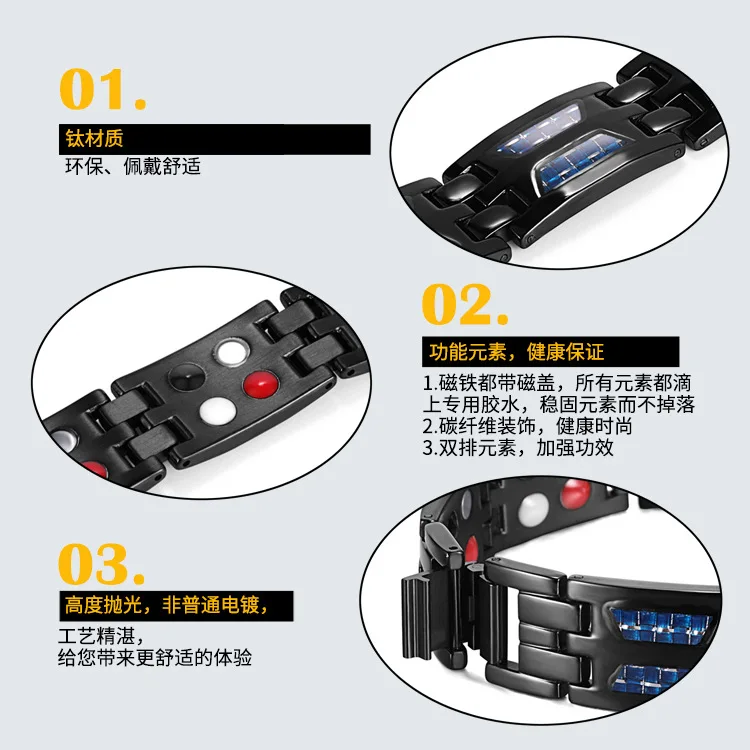 01.

钛材质

环保、佩戴舒适

02.

功能元素，健康保证

1.磁铁都带磁盖，所有元素都滴上专用胶水，稳固元素而不掉落
2.碳纤维装饰，健康时尚
3.双排元素，加强功效

03.

高度抛光，非普通电镀，

工艺精湛，
给您带来更舒适的体验