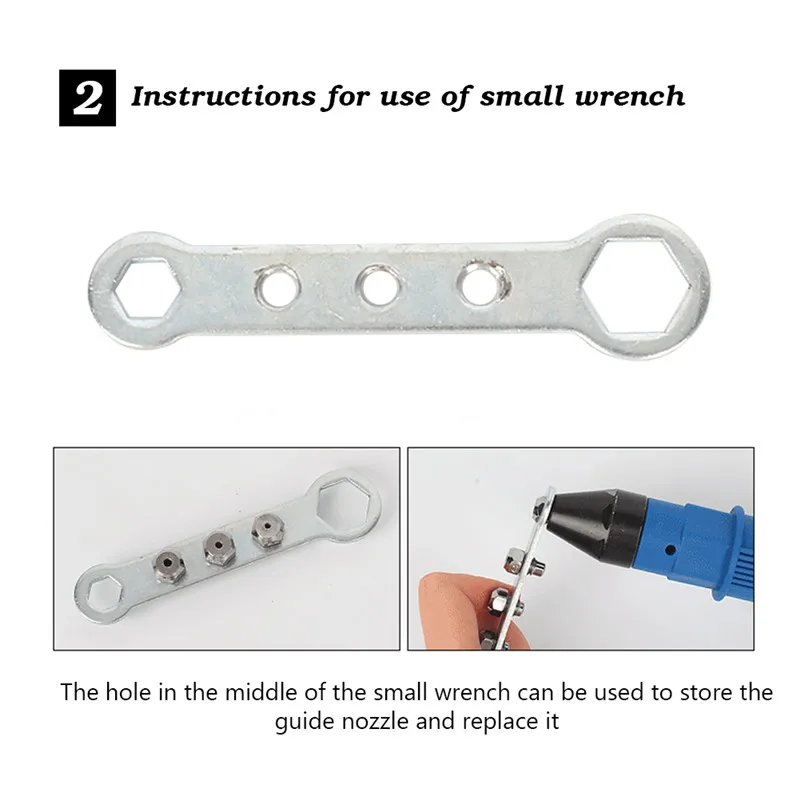 2 Instructions for use of small wrench

The hole in the middle of the small wrench can be used to store the guide nozzle and replace it