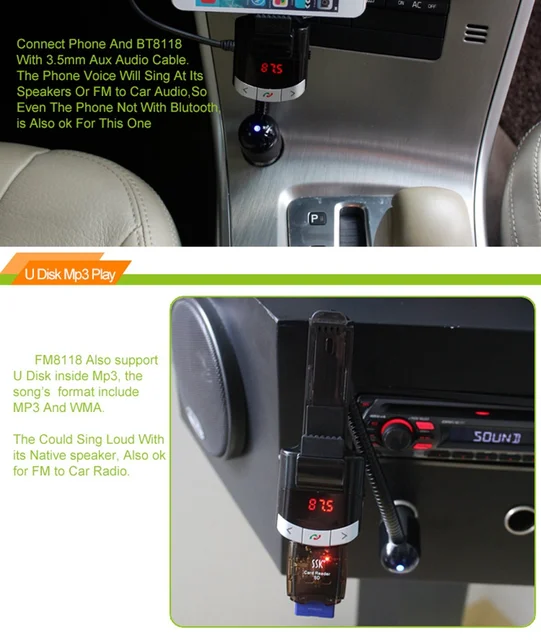 ON AC OFF

Connect Phone And BT8118 With 3.5mm Aux Audio Cable. The Phone Voice Will Sing At Its Speakers Or FM to Car Audio,So Even The Phone Not With Blutooth, is Also ok For This One

87.5

P

U Disk Mp3 Play

FM8118 Also support U Disk inside Mp3, the song's format include MP3 And WMA.

The Could Sing Loud With its Native speaker, Also ok for FM to Car Radio.

SOUND

87.5

SSK
Card Reader
SD