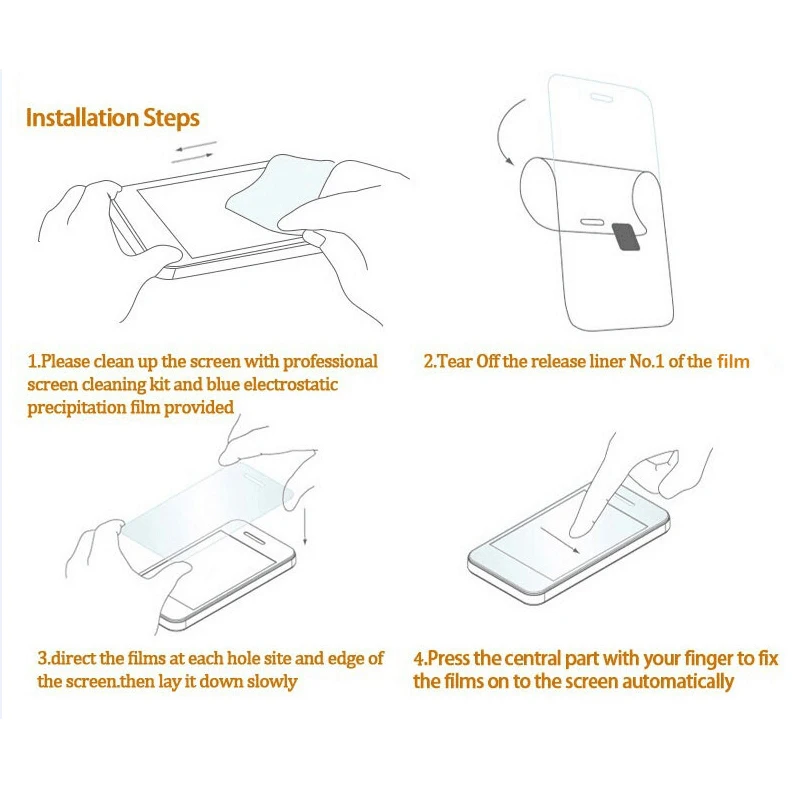 Installation Steps

1.Please clean up the screen with professional screen cleaning kit and blue electrostatic precipitation film provided

2.Tear Off the release liner No.1 of the film

3.direct the films at each hole site and edge of the screen.then lay it down slowly

4.Press the central part with your finger to fix the films on to the screen automatically