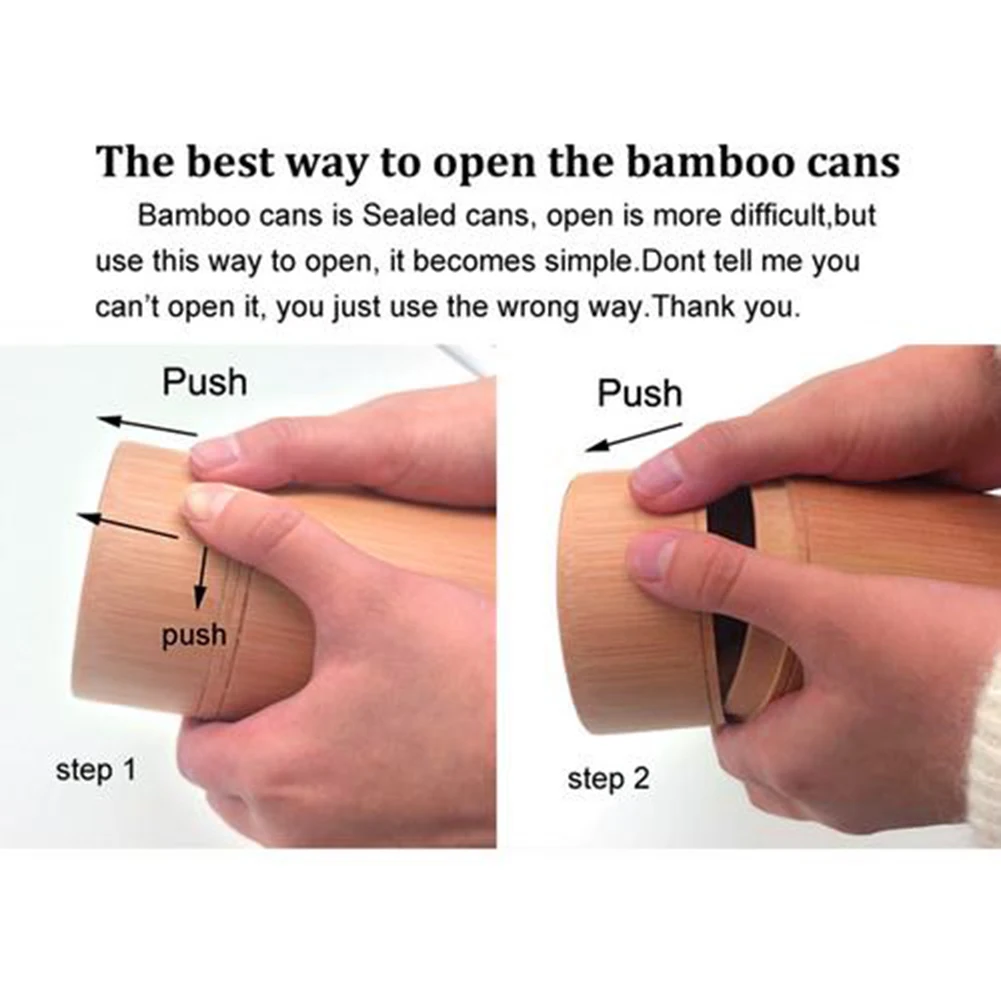 The best way to open the bamboo cans

Bamboo cans is Sealed cans, open is more difficult,but use this way to open, it becomes simple.Dont tell me you can't open it, you just use the wrong way.Thank you.

Push

push

step 1

Push

step 2