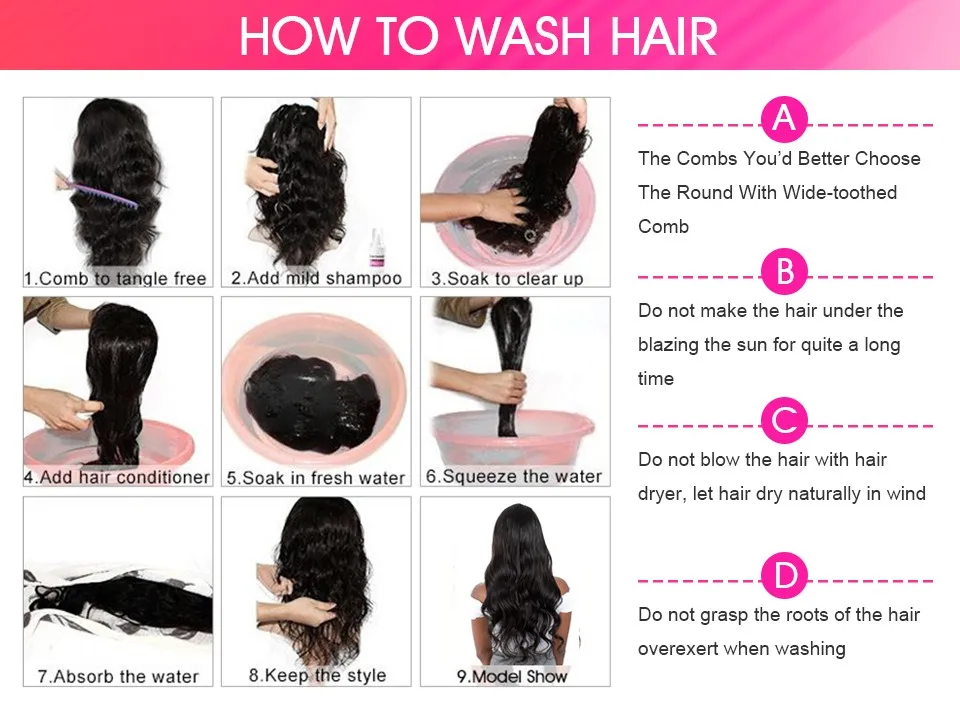 HOW TO WASH HAIR

1.Comb to tangle free
2.Add mild shampoo
3.Soak to clear up
4.Add hair conditioner
5.Soak in fresh water
6.Squeeze the water
7.Absorb the water
8.Keep the style
9.Model Show

A
The Combs You'd Better Choose The Round With Wide-toothed Comb

B
Do not make the hair under the blazing the sun for quite a long time

C
Do not blow the hair with hair dryer, let hair dry naturally in wind

D
Do not grasp the roots of the hair overexert when washing