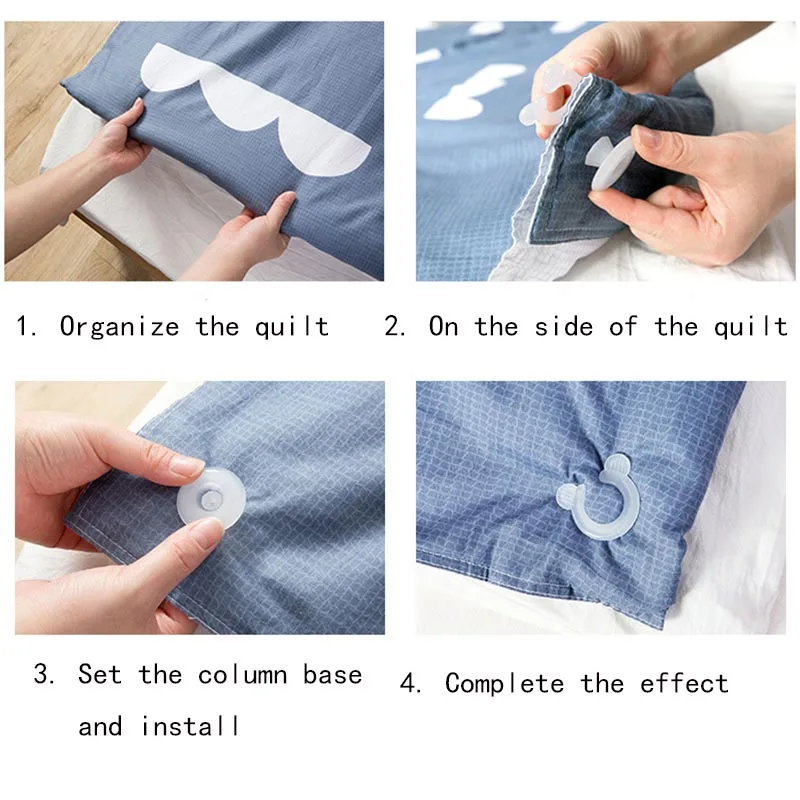 1. Organize the quilt

2. On the side of the quilt

3. Set the column base and install

4. Complete the effect