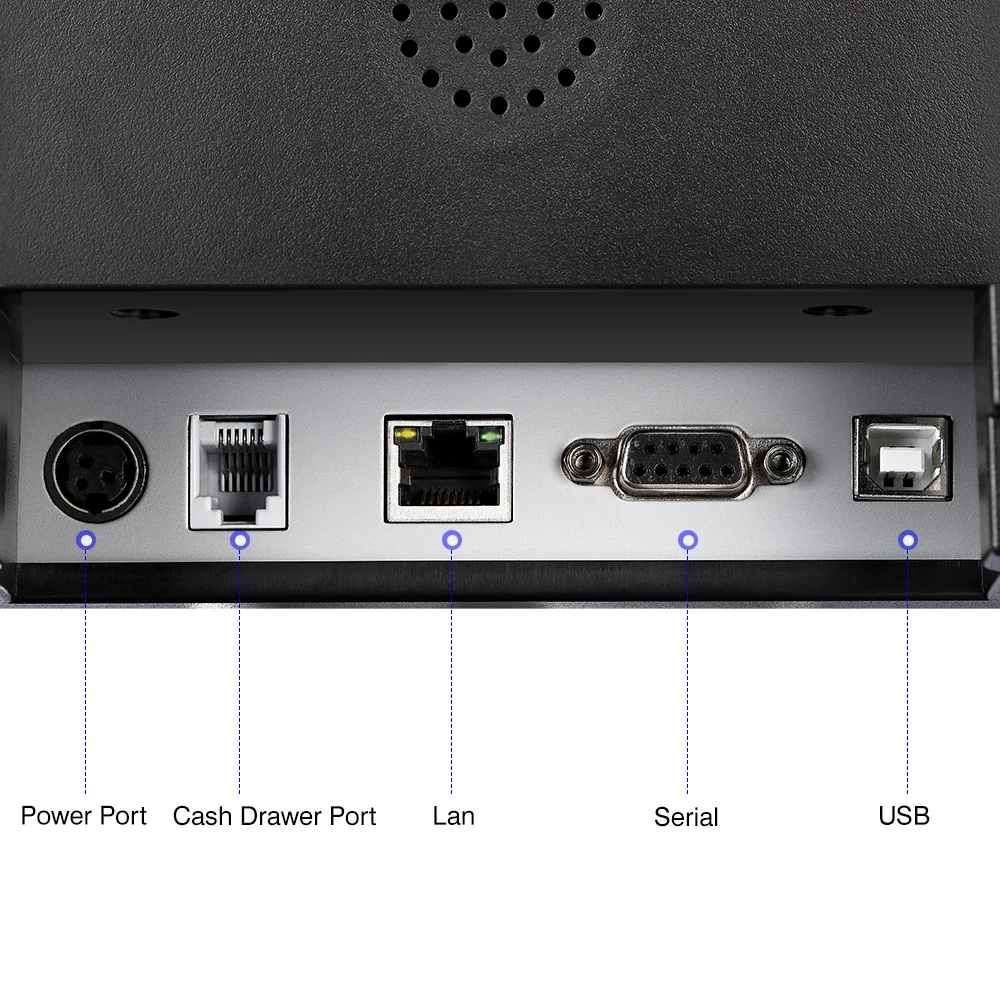 Power Port Cash Drawer Port Lan Serial USB