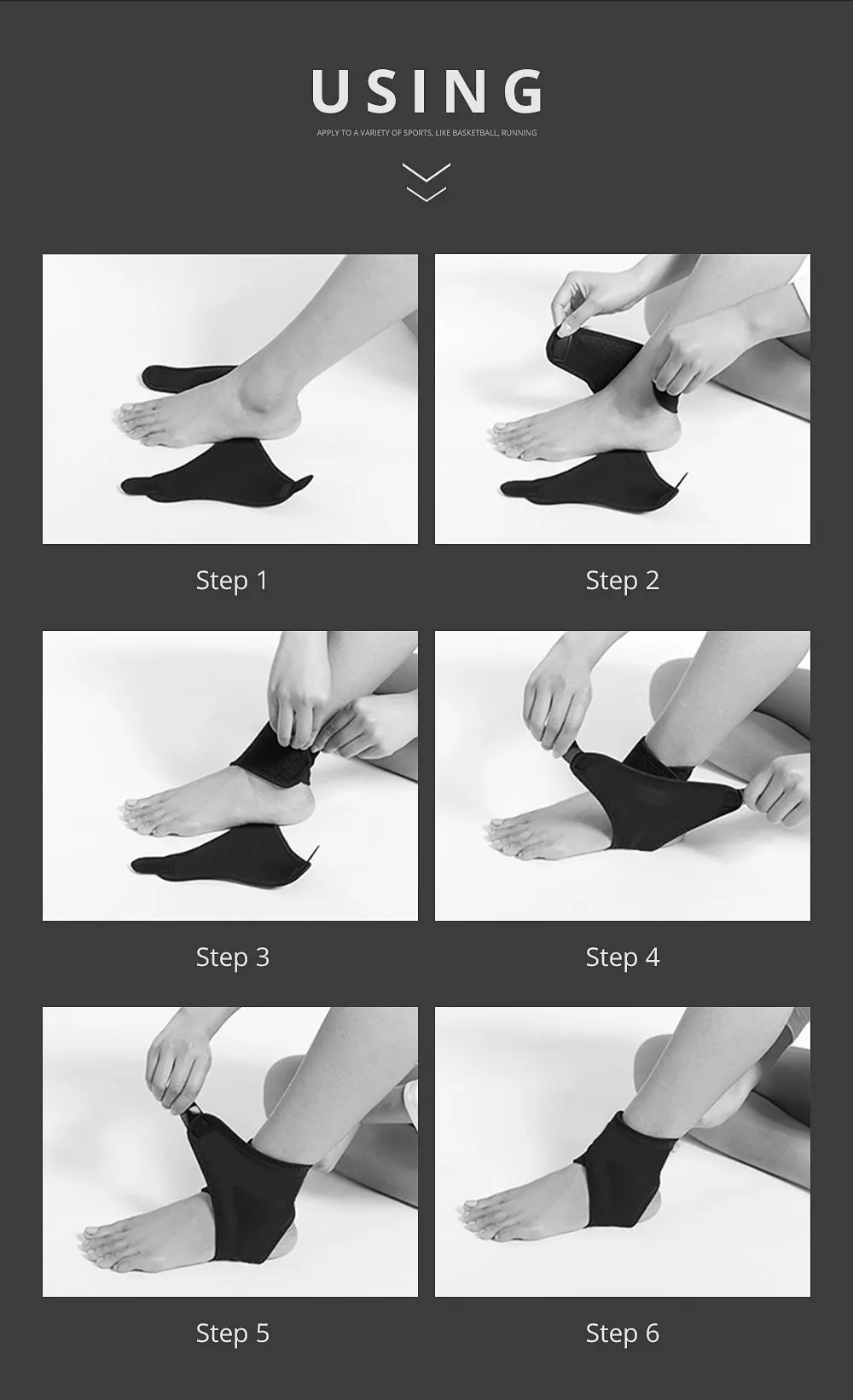 USING

APPLY TO A VARIETY OF SPORTS, LIKE BASKETBALL, RUNNING

Step 1

Step 2

Step 3

Step 4

Step 5

Step 6