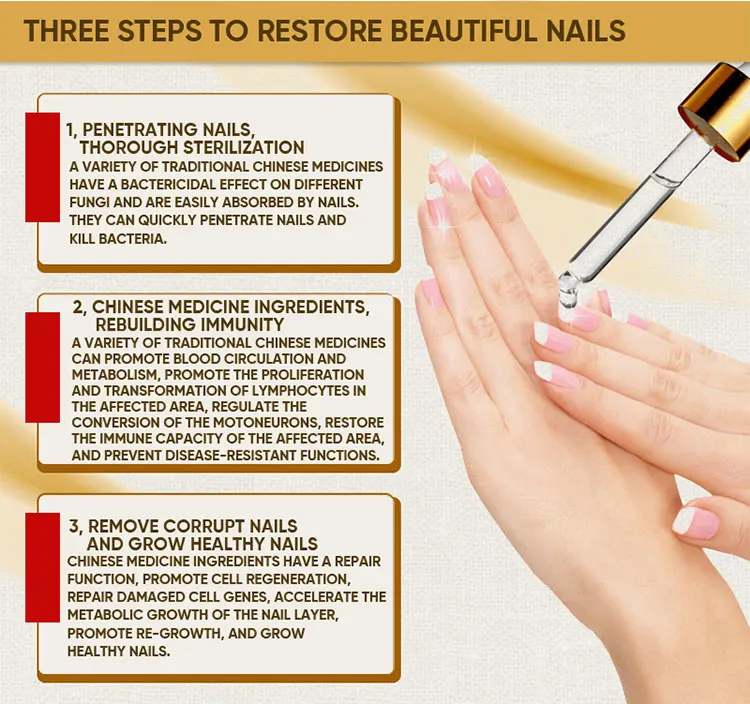 THREE STEPS TO RESTORE BEAUTIFUL NAILS

1, PENETRATING NAILS, THOROUGH STERILIZATION
A VARIETY OF TRADITIONAL CHINESE MEDICINES HAVE A BACTERICIDAL EFFECT ON DIFFERENT FUNGI AND ARE EASILY ABSORBED BY NAILS. THEY CAN QUICKLY PENETRATE NAILS AND KILL BACTERIA.

2, CHINESE MEDICINE INGREDIENTS, REBUILDING IMMUNITY
A VARIETY OF TRADITIONAL CHINESE MEDICINES CAN PROMOTE BLOOD CIRCULATION AND METABOLISM, PROMOTE THE PROLIFERATION AND TRANSFORMATION OF LYMPHOCYTES IN THE AFFECTED AREA, REGULATE THE CONVERSION OF THE MOTONEURONS, RESTORE THE IMMUNE CAPACITY OF THE AFFECTED AREA, AND PREVENT DISEASE-RESISTANT FUNCTIONS.

3, REMOVE CORRUPT NAILS AND GROW HEALTHY NAILS
CHINESE MEDICINE INGREDIENTS HAVE A REPAIR FUNCTION, PROMOTE CELL REGENERATION, REPAIR DAMAGED CELL GENES, ACCELERATE THE METABOLIC GROWTH OF THE NAIL LAYER, PROMOTE RE-GROWTH, AND GROW HEALTHY NAILS.