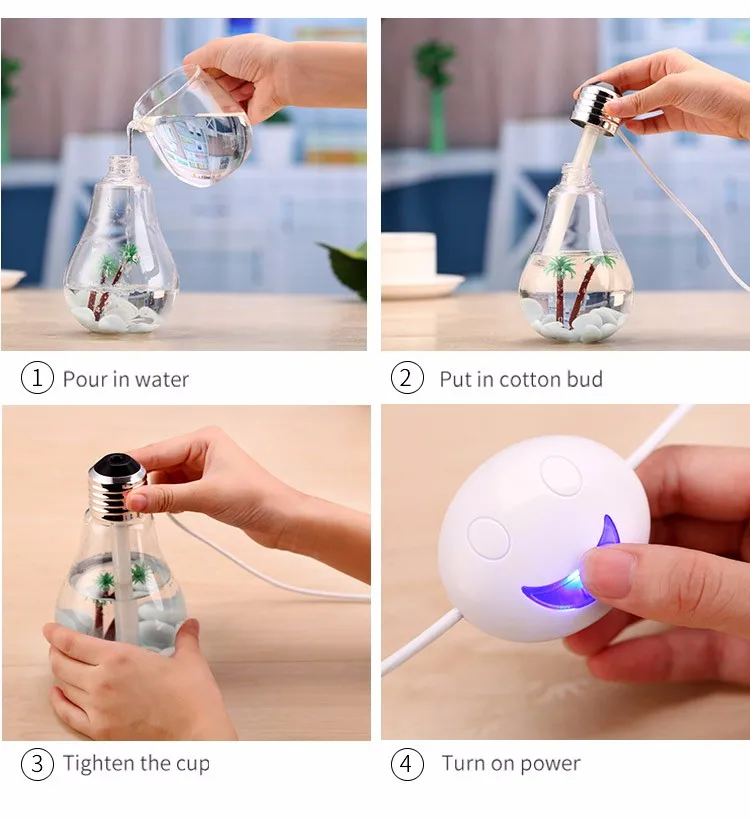 ① Pour in water

② Put in cotton bud

③ Tighten the cup

④ Turn on power