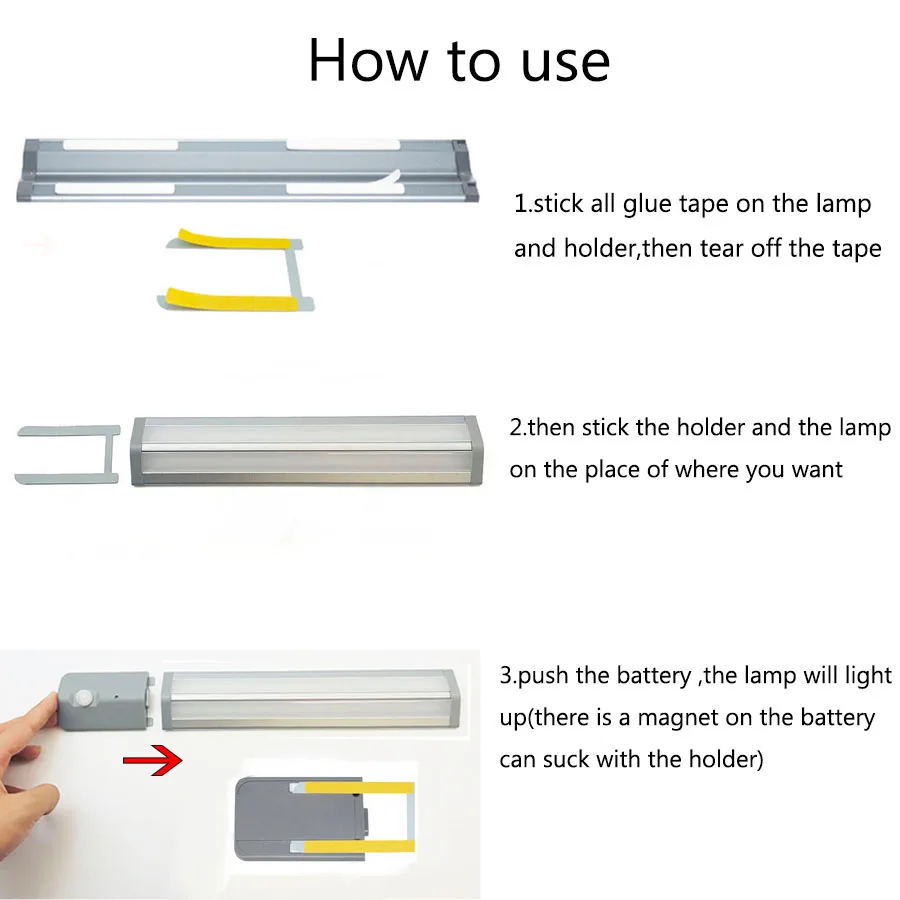 How to use

1.stick all glue tape on the lamp and holder,then tear off the tape

2.then stick the holder and the lamp on the place of where you want

3.push the battery ,the lamp will light up(there is a magnet on the battery can suck with the holder)