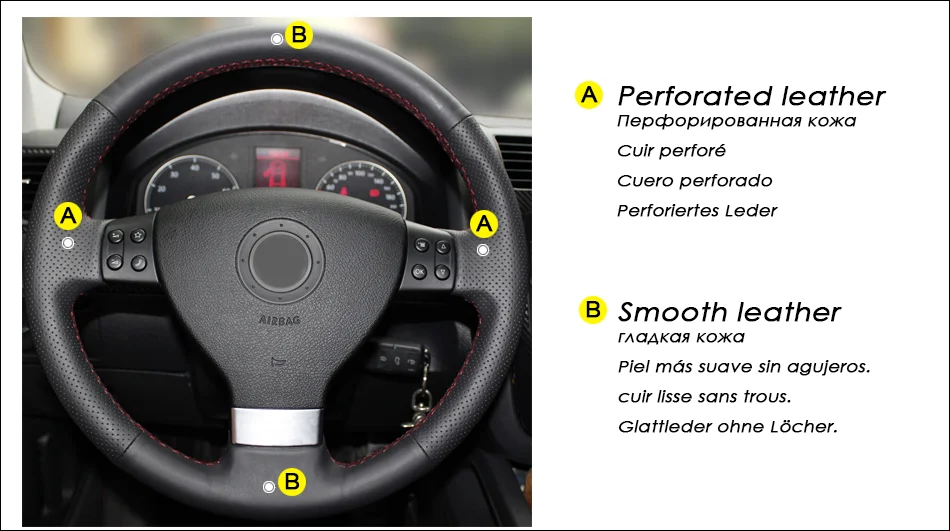 B

A

A

AIRBAG

OK

B

A Perforated leather
Перфорированная кожа
Cuir perforé
Cuero perforado
Perforiertes Leder

B Smooth leather
гладкая кожа
Piel más suave sin agujeros.
cuir lisse sans trous.
Glattleder ohne Löcher.