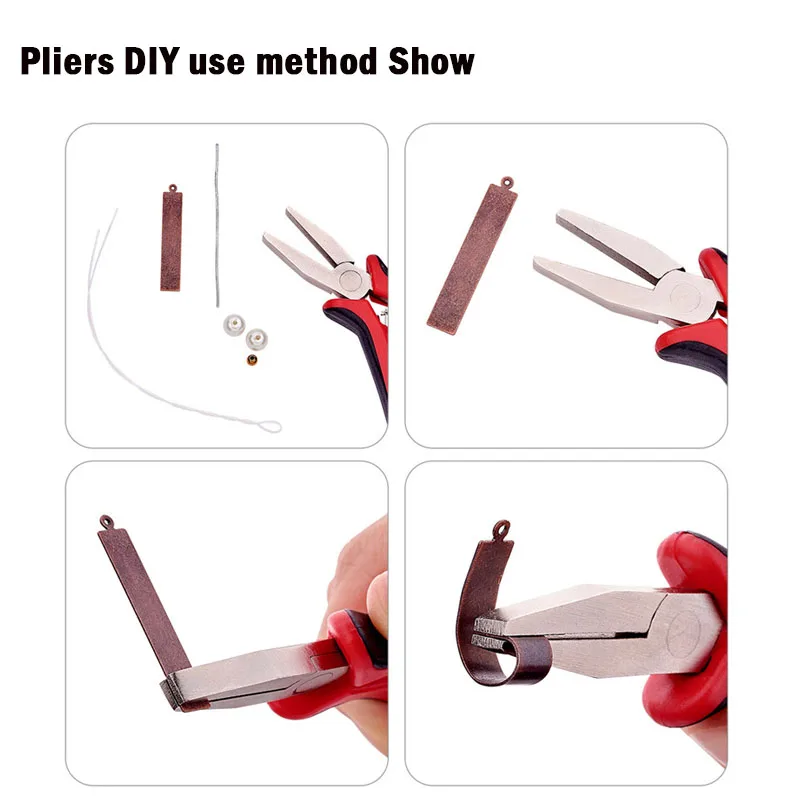 Pliers DIY use method Show