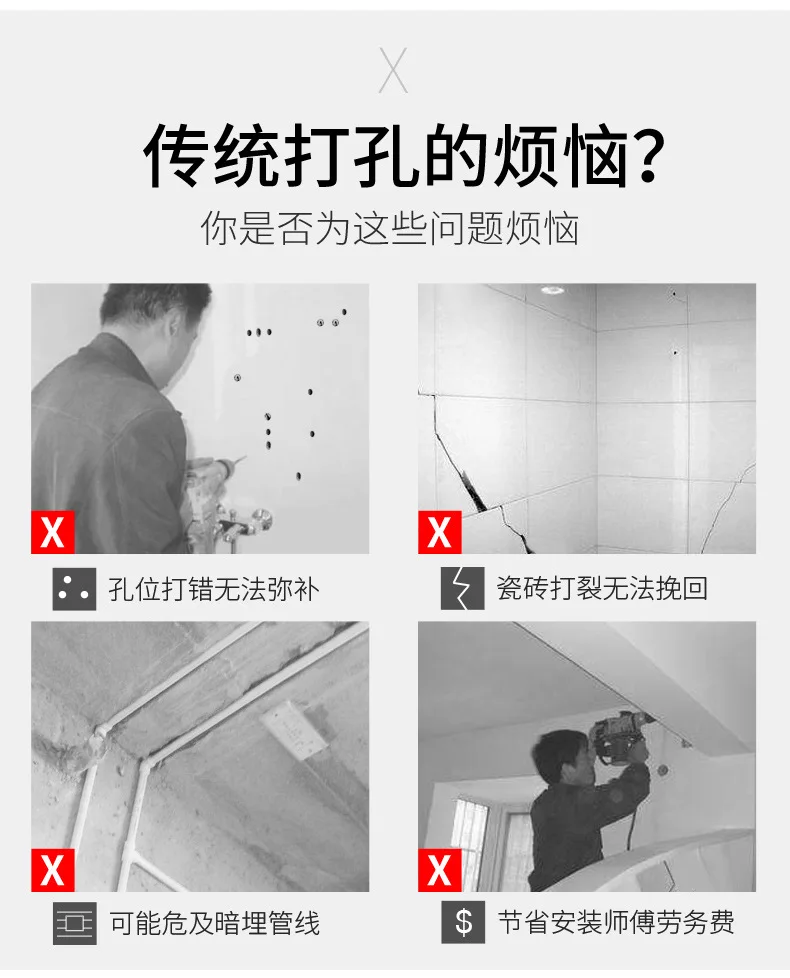 X

传统打孔的烦恼?

你是否为这些问题烦恼

X

孔位打错无法弥补

X

瓷砖打裂无法挽回

X

可能危及暗埋管线

X

$

节省安装师傅劳务费