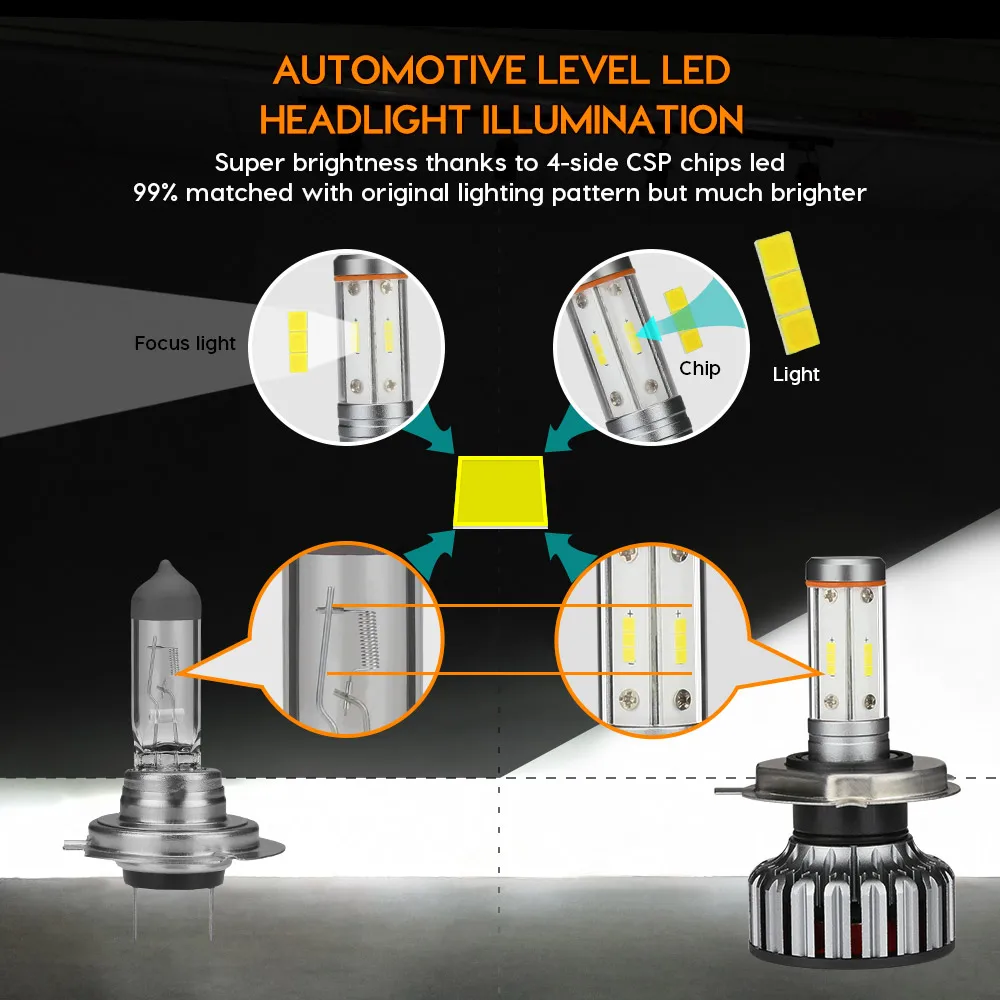 AUTOMOTIVE LEVEL LED
HEADLIGHT ILLUMINATION

Super brightness thanks to 4-side CSP chips led
99% matched with original lighting pattern but much brighter

Focus light

Chip

Light