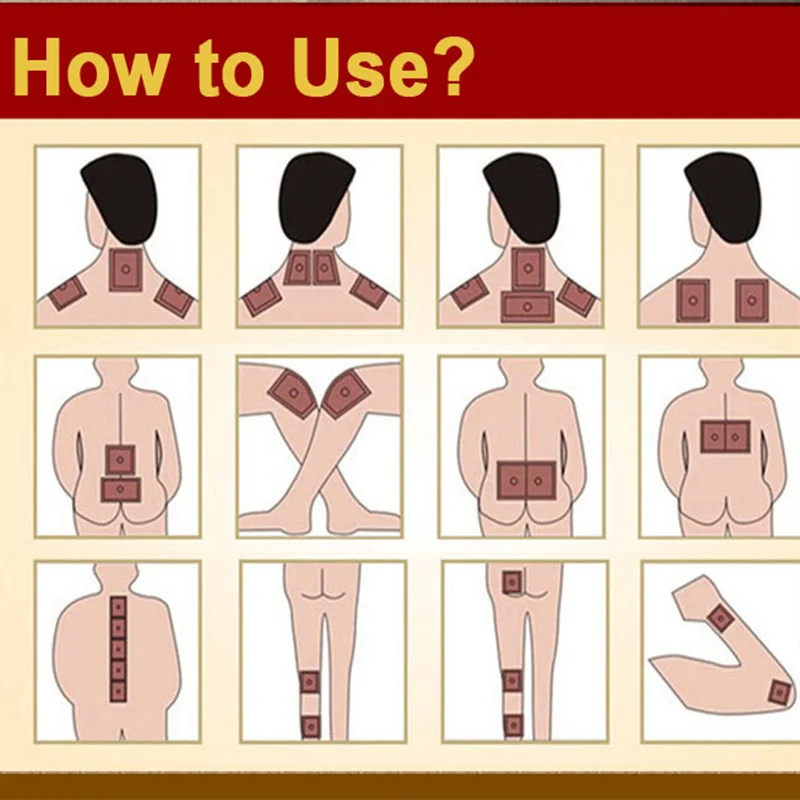 How to Use?