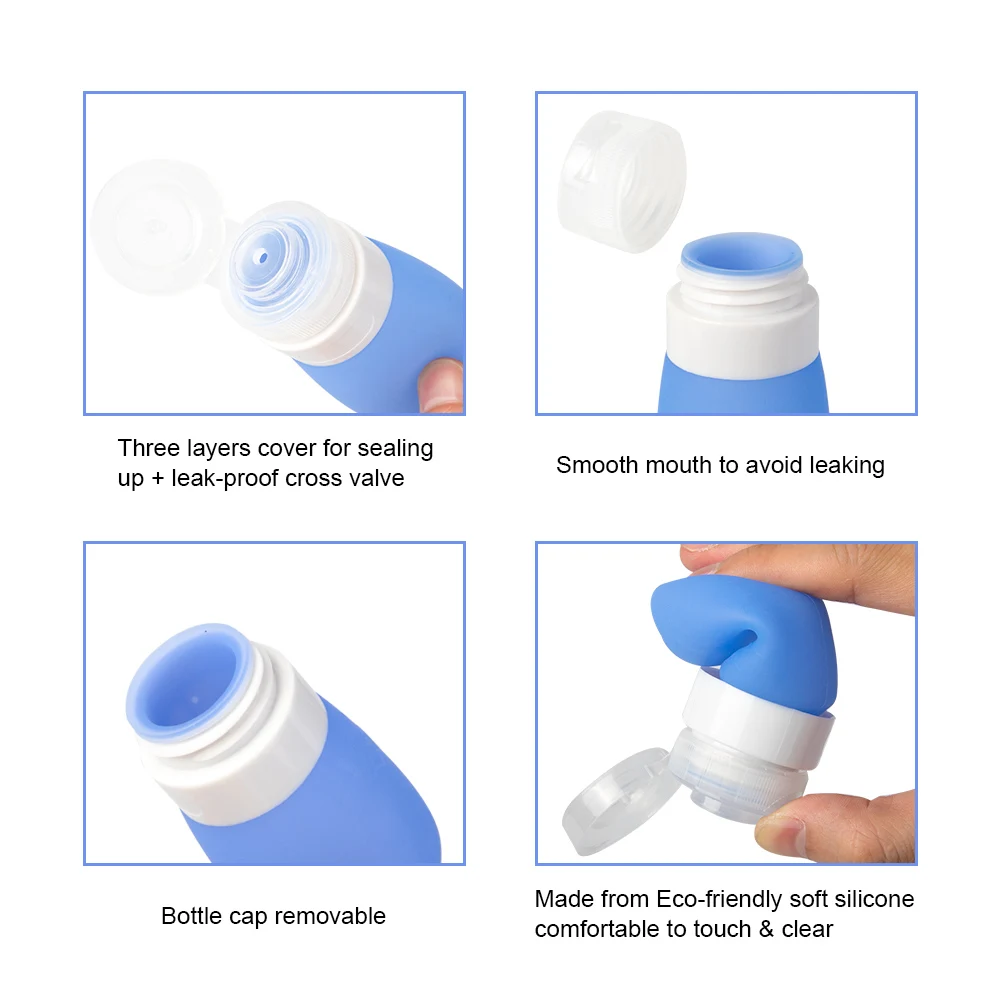 Three layers cover for sealing up + leak-proof cross valve

Smooth mouth to avoid leaking

Bottle cap removable

Made from Eco-friendly soft silicone comfortable to touch & clear