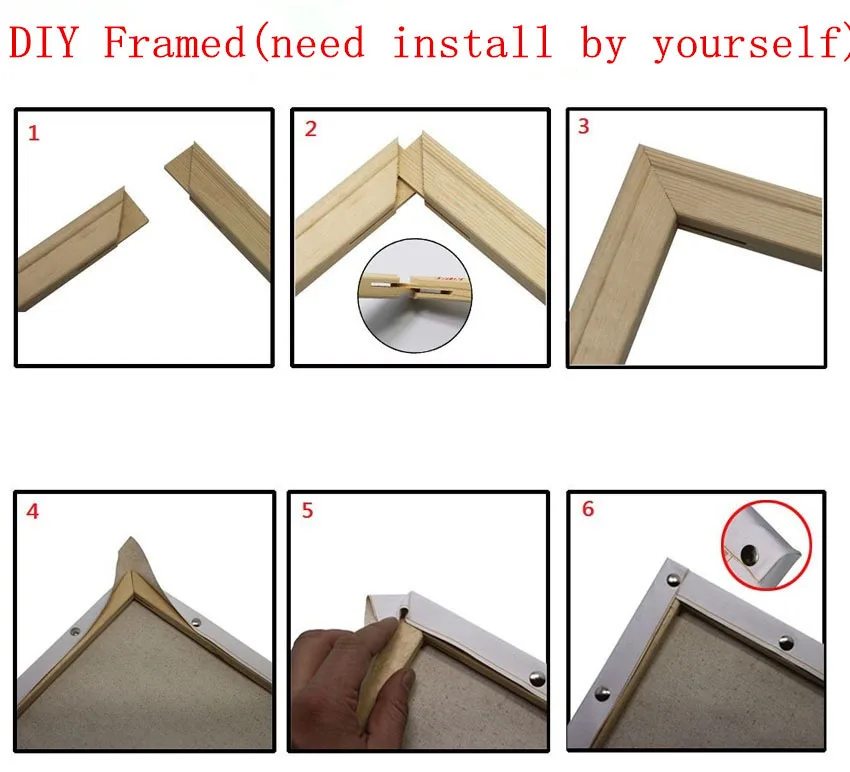 DIY Framed(need install by yourself)

1

2

3

4

5

6