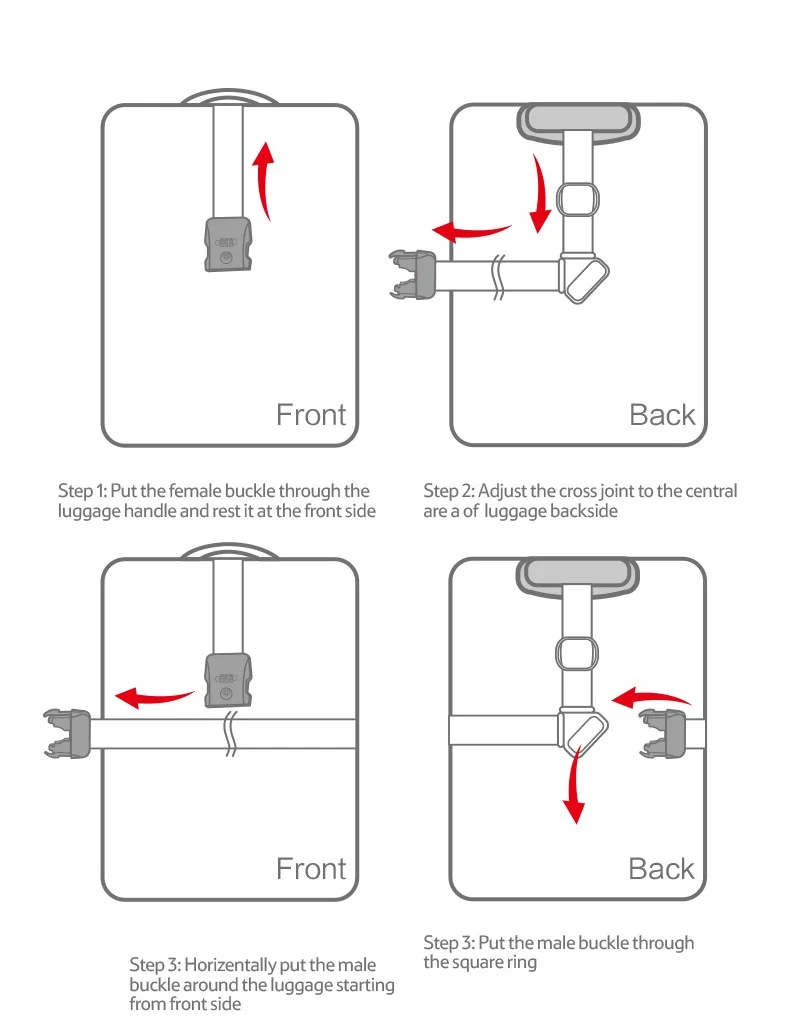 Front

Back

Step 1: Put the female buckle through the luggage handle and rest it at the front side

Step 2: Adjust the cross joint to the central are a of luggage backside

Front

Back

Step 3: Horizentally put the male buckle around the luggage starting from front side

Step 3: Put the male buckle through the square ring