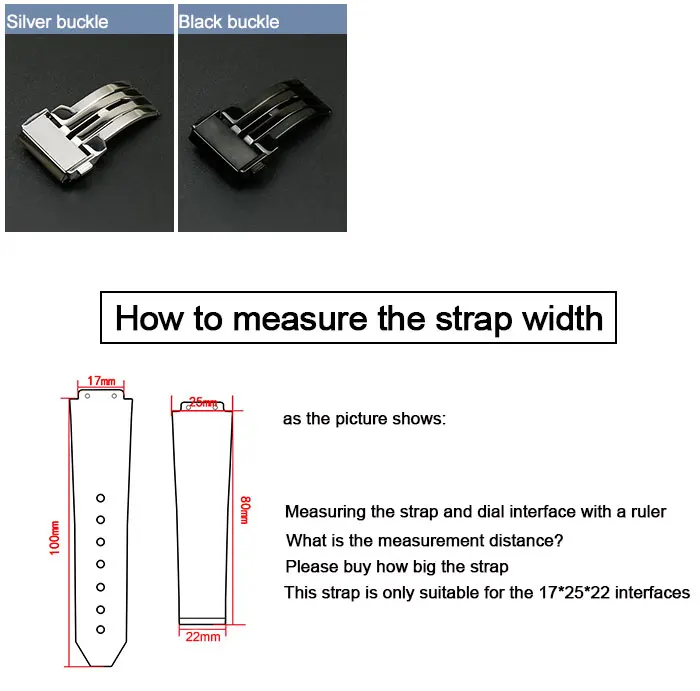 Silver buckle

Black buckle

How to measure the strap width

17mm

100mm

25mm

80mm

22mm

as the picture shows:

Measuring the strap and dial interface with a ruler

What is the measurement distance?

Please buy how big the strap

This strap is only suitable for the 17*25*22 interfaces