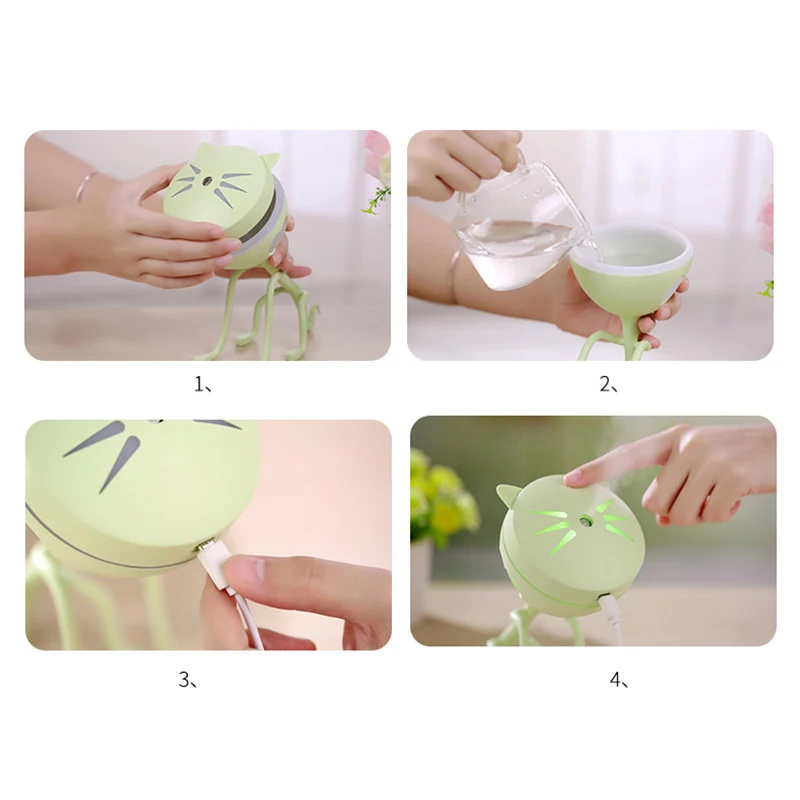 1、

2、

3、

4、