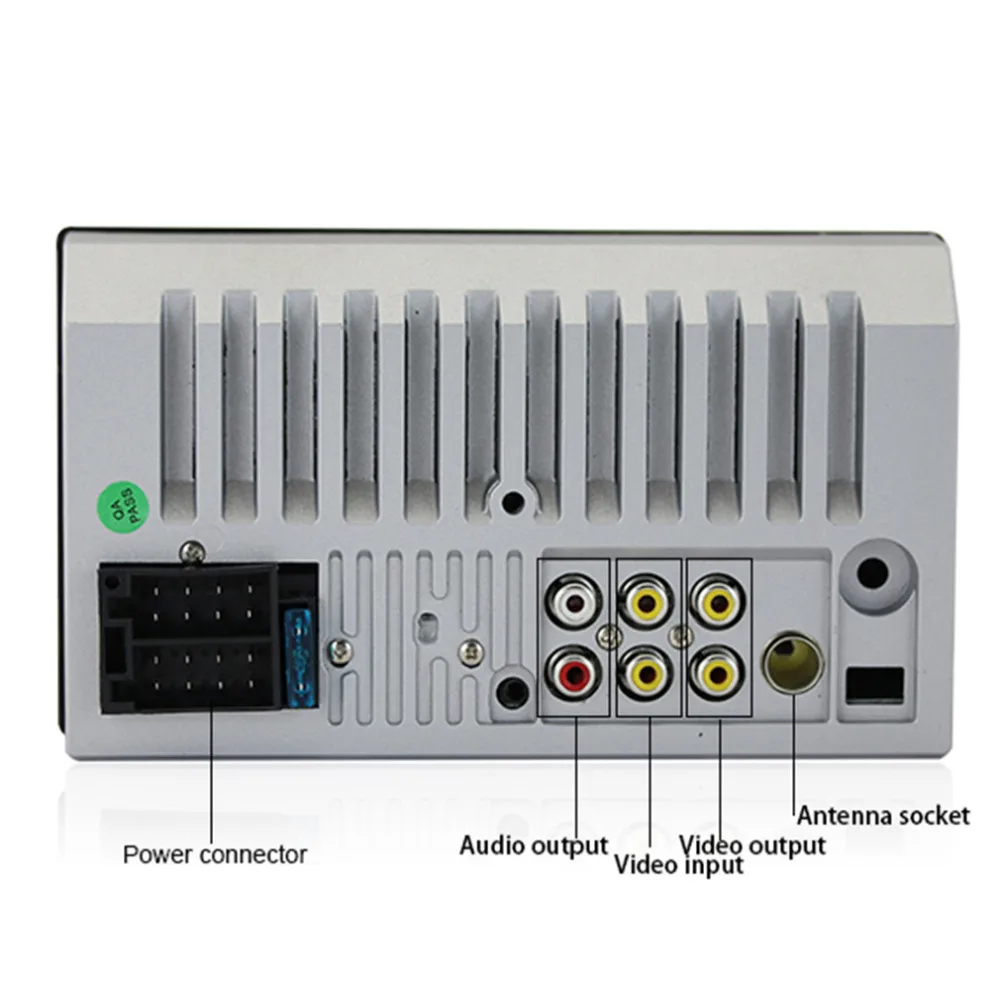 QA PASS

Power connector

Audio output

Video input

Video output

Antenna socket