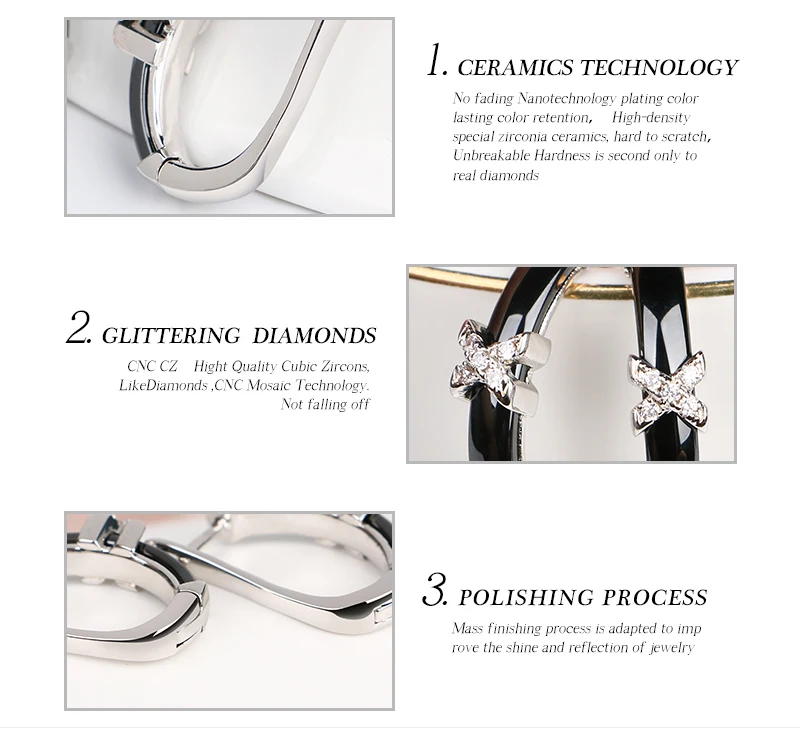 1. CERAMICS TECHNOLOGY

No fading Nanotechnology plating color lasting color retention, High-density special zirconia ceramics, hard to scratch, Unbreakable Hardness is second only to real diamonds

2. GLITTERING DIAMONDS

CNC CZ Hight Quality Cubic Zircons, LikeDiamonds ,CNC Mosaic Technology. Not falling off

3. POLISHING PROCESS

Mass finishing process is adapted to imp rove the shine and reflection of jewelry