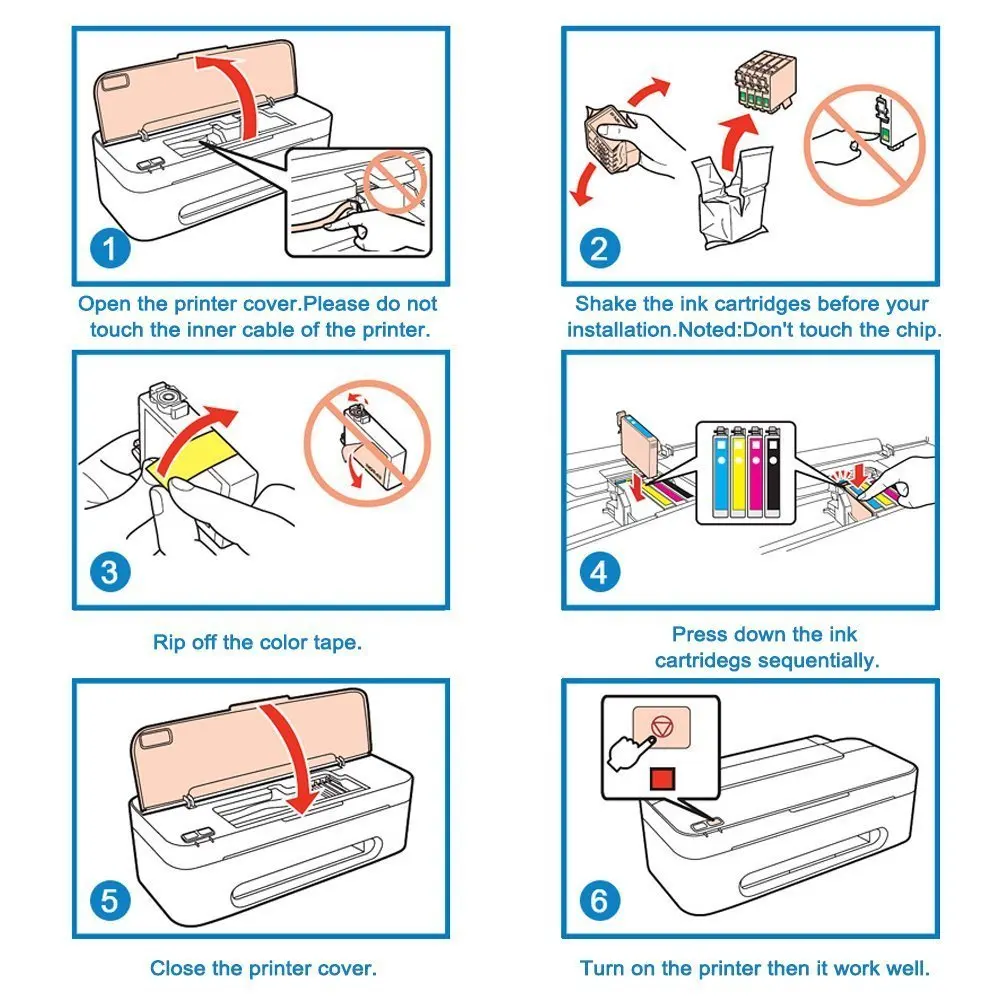 1

Open the printer cover.Please do not touch the inner cable of the printer.

2

Shake the ink cartridges before your installation.Noted:Don't touch the chip.

3

Rip off the color tape.

4

Press down the ink cartridegs sequentially.

5

Close the printer cover.

6

Turn on the printer then it work well.