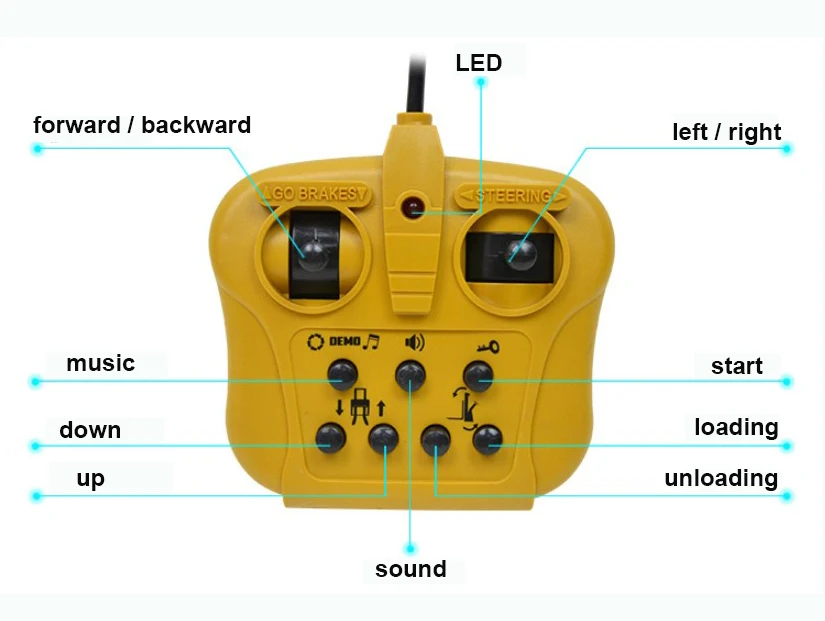 LED

forward / backward

left / right

GO BRAKES

STEERING

DEMO

music

start

down

loading

up

unloading

sound